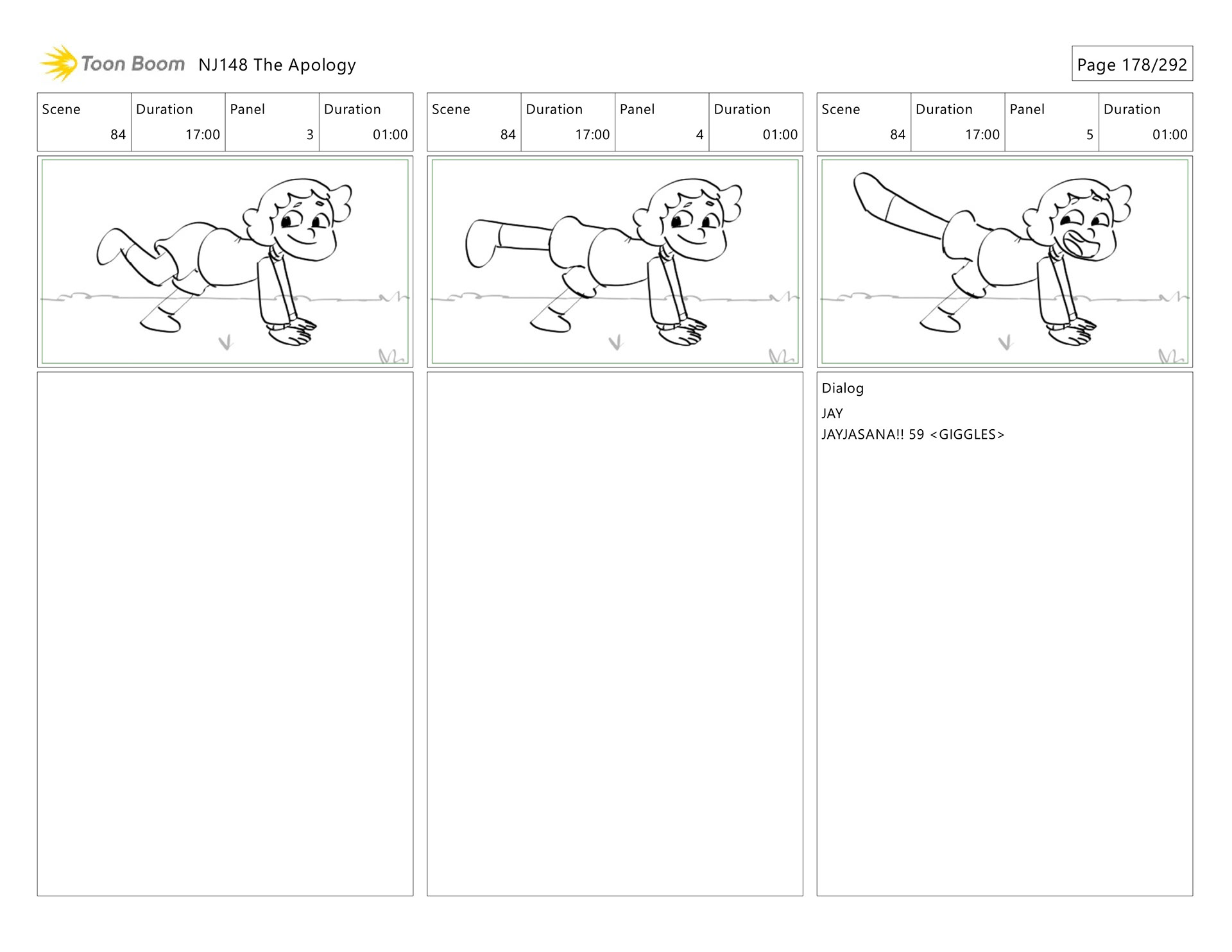 Toon Boom NJ148 The Apology

Page 178/292

| Scene | Duration | Panel | Duration |
|---|---|---|---|
| 84 | 17:00 | 3 | 01:00 |

| Scene | Duration | Panel | Duration |
|---|---|---|---|
| 84 | 17:00 | 4 | 01:00 |

| Scene | Duration | Panel | Duration |
|---|---|---|---|
| 84 | 17:00 | 5 | 01:00 |

Dialog
JAY
JAYJASANA!! 59 <GIGGLES>