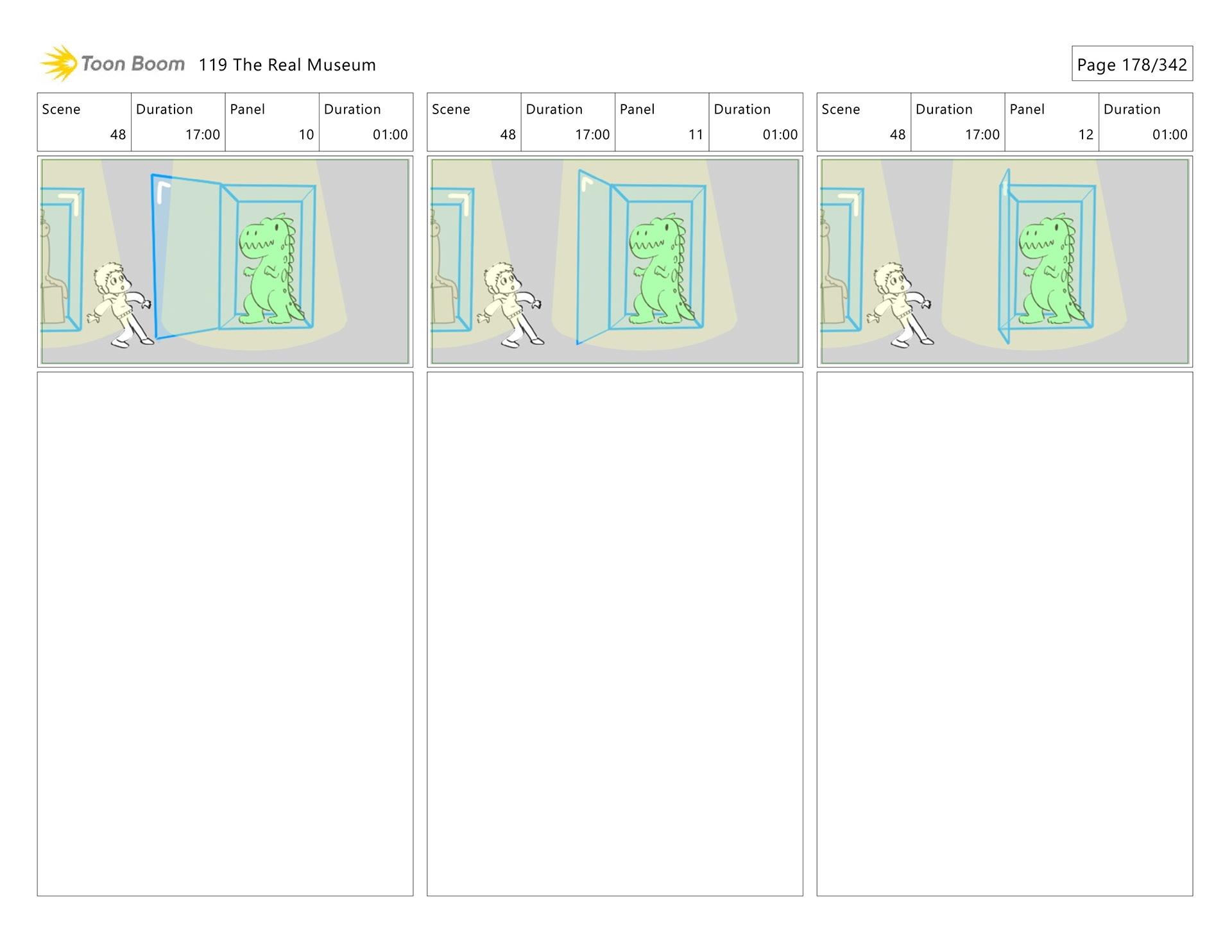 Toon Boom 119 The Real Museum

Page 178/342

| Scene | Duration | Panel | Duration |
|---|---|---|---|
| 48 | 17:00 | 10 | 01:00 |

| Scene | Duration | Panel | Duration |
|---|---|---|---|
| 48 | 17:00 | 11 | 01:00 |

| Scene | Duration | Panel | Duration |
|---|---|---|---|
| 48 | 17:00 | 12 | 01:00 |