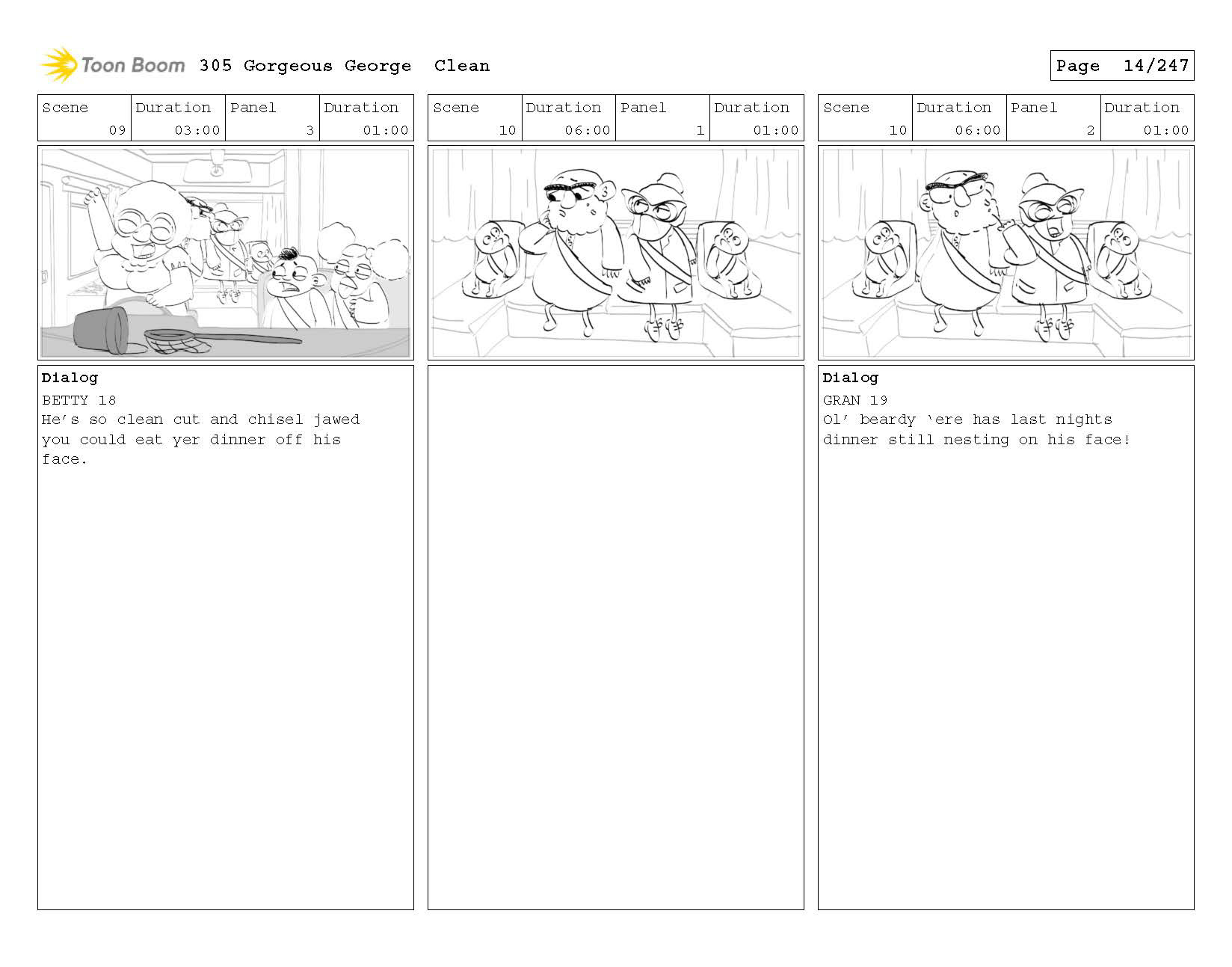 Toon Boom 305 Gorgeous George Clean

Page 14/247

| Scene | Duration | Panel | Duration |
|---|---|---|---|
| 09 | 03:00 | 3 | 01:00 |

Dialog
BETTY 18
He's so clean cut and chisel jawed you could eat yer dinner off his face.

| Scene | Duration | Panel | Duration |
|---|---|---|---|
| 10 | 06:00 | 1 | 01:00 |

| Scene | Duration | Panel | Duration |
|---|---|---|---|
| 10 | 06:00 | 2 | 01:00 |

Dialog
GRAN 19
Ol' beardy 'ere has last nights dinner still nesting on his face!