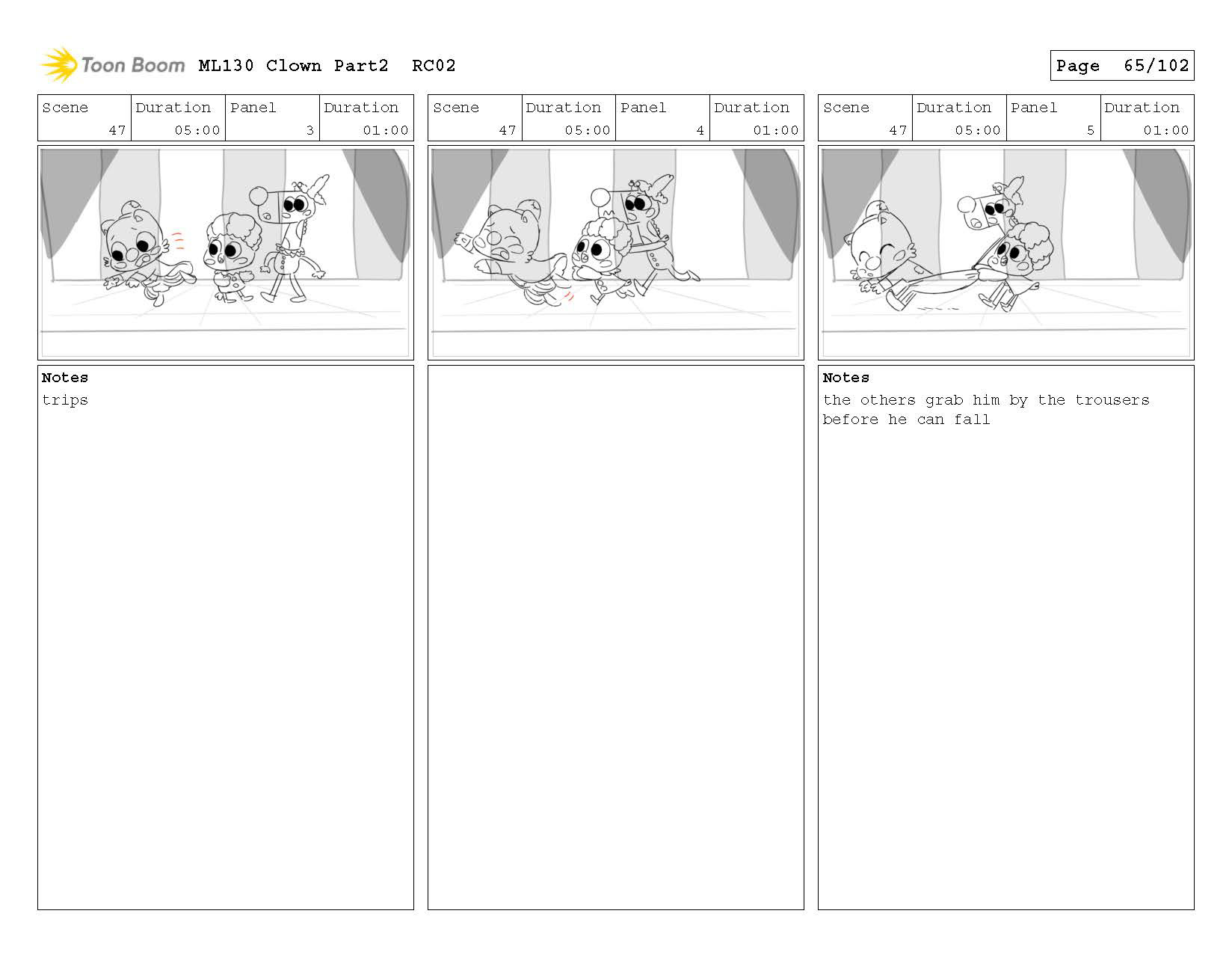 Toon Boom ML130 Clown Part2 RC02

Page 65/102

| Scene | Duration | Panel | Duration |
|---|---|---|---|
| 47 | 05:00 | 3 | 01:00 |

Notes
trips

| Scene | Duration | Panel | Duration |
|---|---|---|---|
| 47 | 05:00 | 4 | 01:00 |

| Scene | Duration | Panel | Duration |
|---|---|---|---|
| 47 | 05:00 | 5 | 01:00 |

Notes
the others grab him by the trousers before he can fall