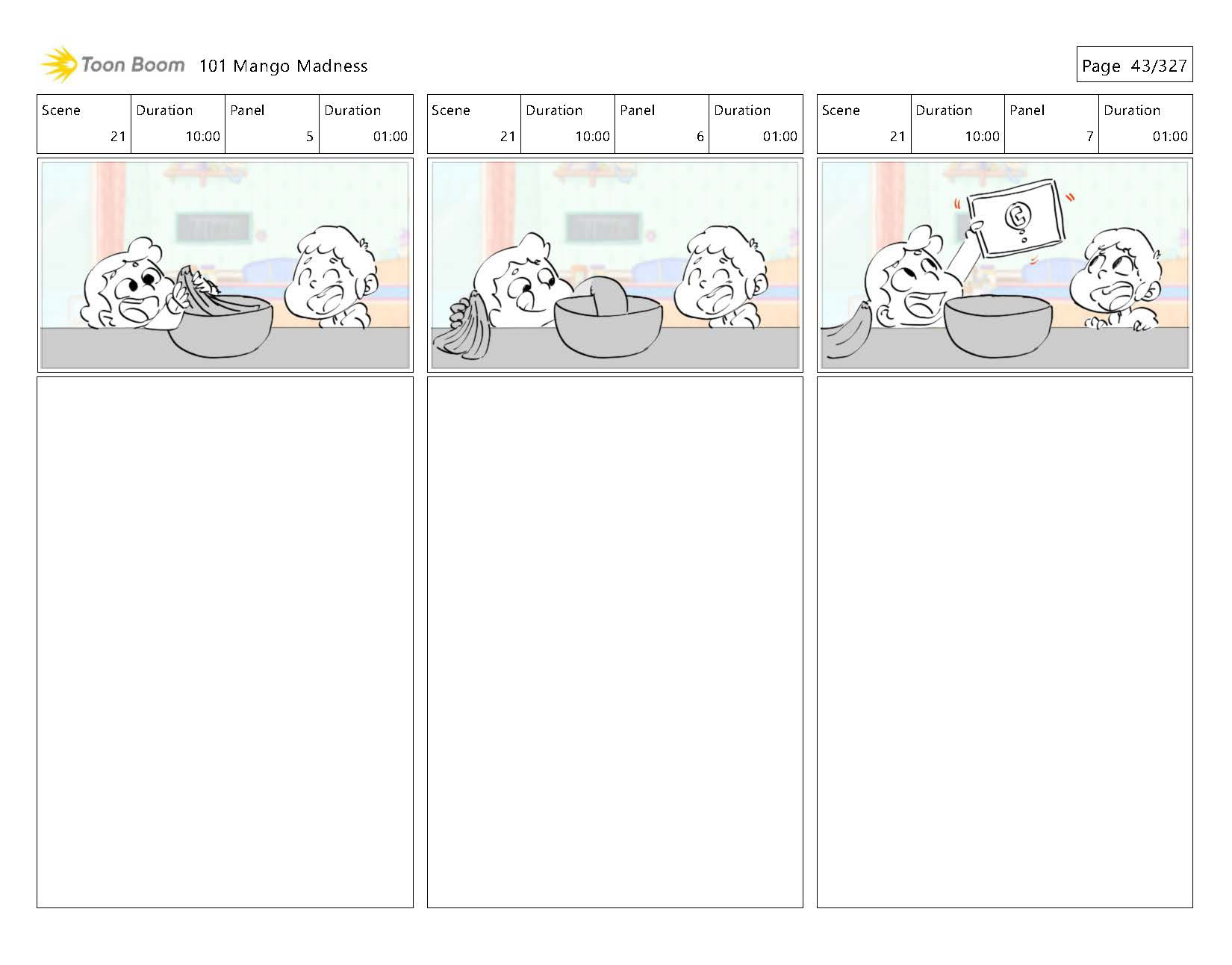 Toon Boom 101 Mango Madness

Page 43/327

| Scene | Duration | Panel | Duration |
|---|---|---|---|
| 21 | 10:00 | 5 | 01:00 |

| Scene | Duration | Panel | Duration |
|---|---|---|---|
| 21 | 10:00 | 6 | 01:00 |

| Scene | Duration | Panel | Duration |
|---|---|---|---|
| 21 | 10:00 | 7 | 01:00 |