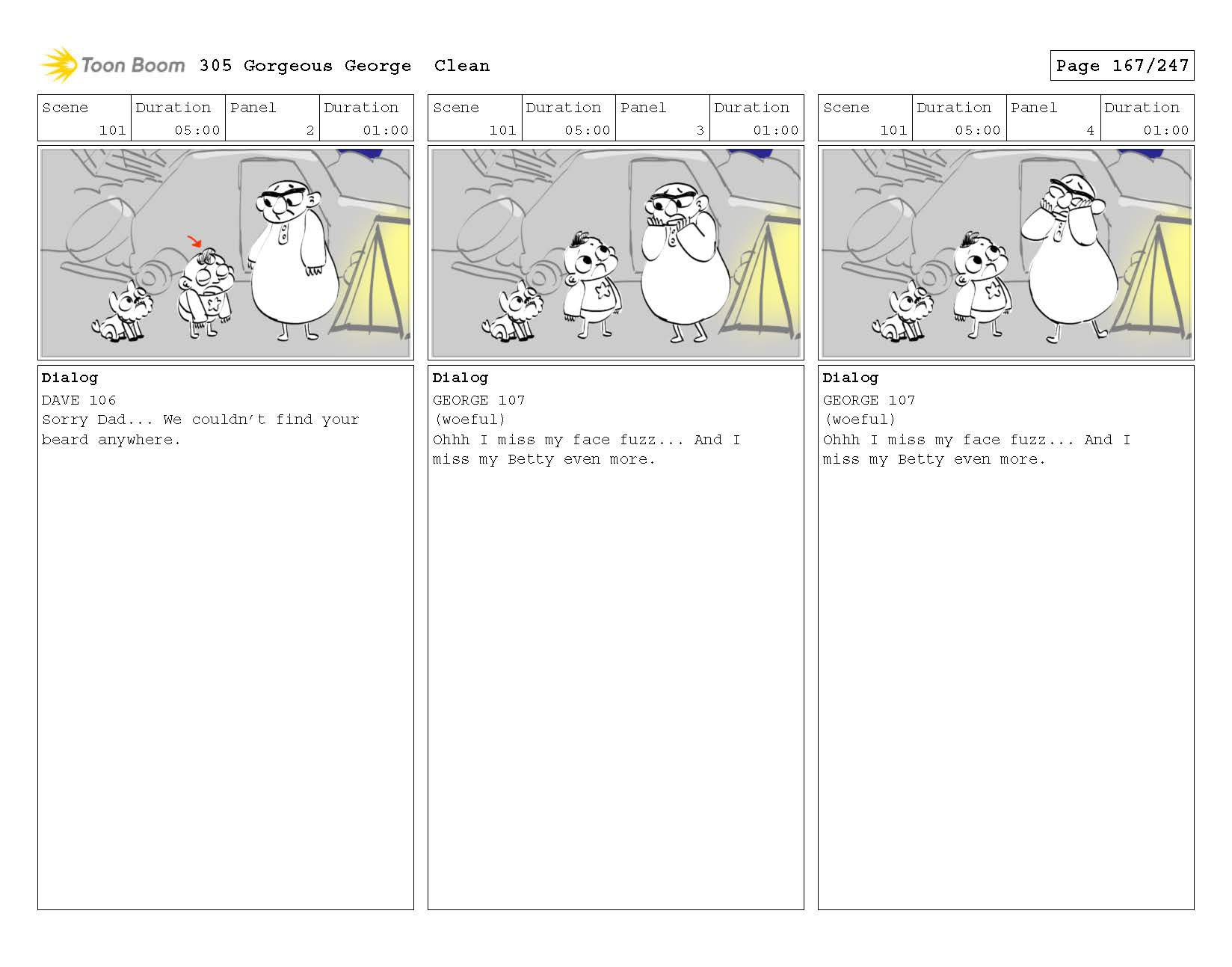 Toon Boom 305 Gorgeous George Clean

Page 167/247

| Scene | Duration | Panel | Duration |
|---|---|---|---|
| 101 | 05:00 | 2 | 01:00 |

Dialog
DAVE 106
Sorry Dad... We couldn't find your beard anywhere.

| Scene | Duration | Panel | Duration |
|---|---|---|---|
| 101 | 05:00 | 3 | 01:00 |

Dialog
GEORGE 107
(woeful)
Ohhh I miss my face fuzz... And I miss my Betty even more.

| Scene | Duration | Panel | Duration |
|---|---|---|---|
| 101 | 05:00 | 4 | 01:00 |

Dialog
GEORGE 107
(woeful)
Ohhh I miss my face fuzz... And I miss my Betty even more.