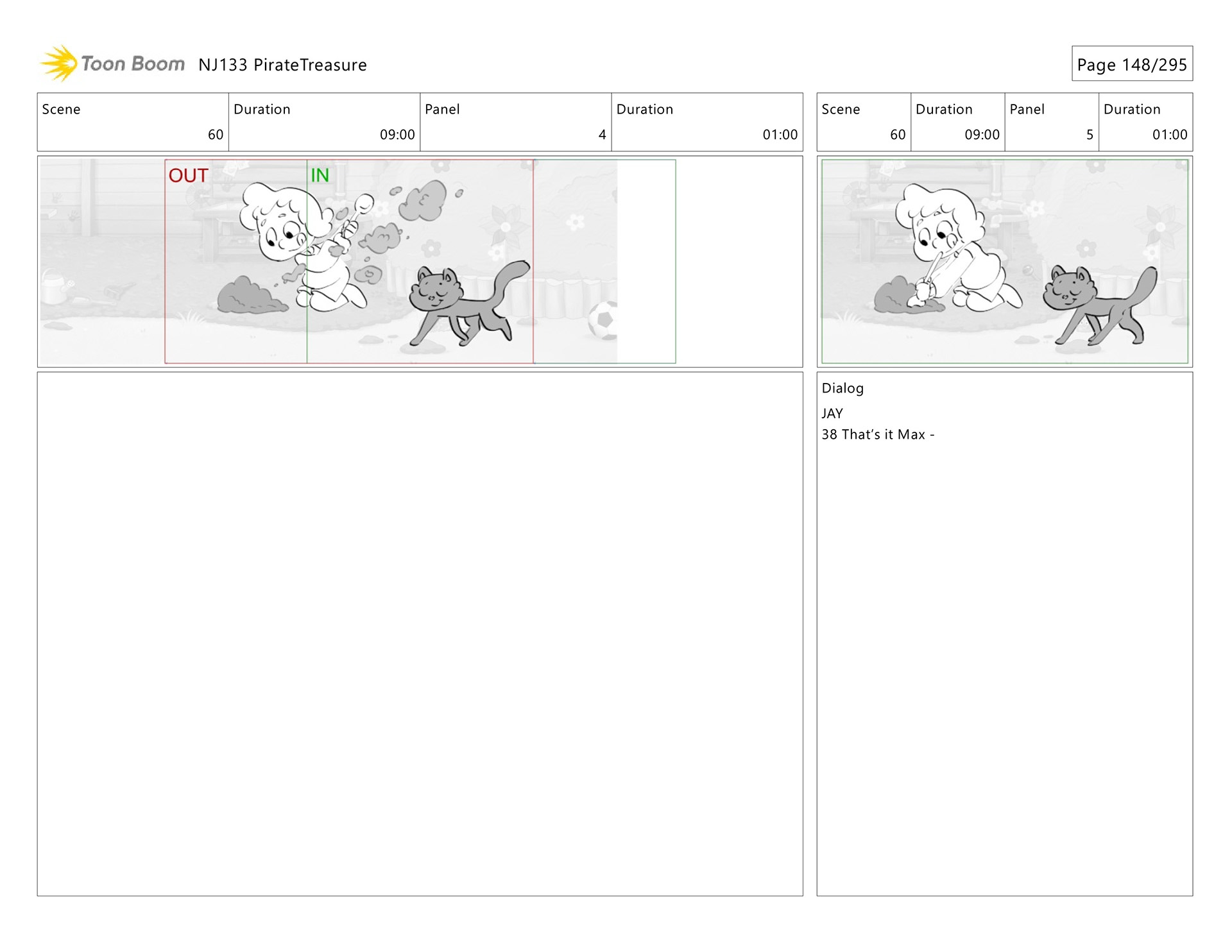 Toon Boom NJ133 PirateTreasure

Page 148/295

| Scene | Duration | Panel | Duration |
|---|---|---|---|
| 60 | 09:00 | 4 | 01:00 |

OUT IN

| Scene | Duration | Panel | Duration |
|---|---|---|---|
| 60 | 09:00 | 5 | 01:00 |

Dialog
JAY
38 That's it Max -