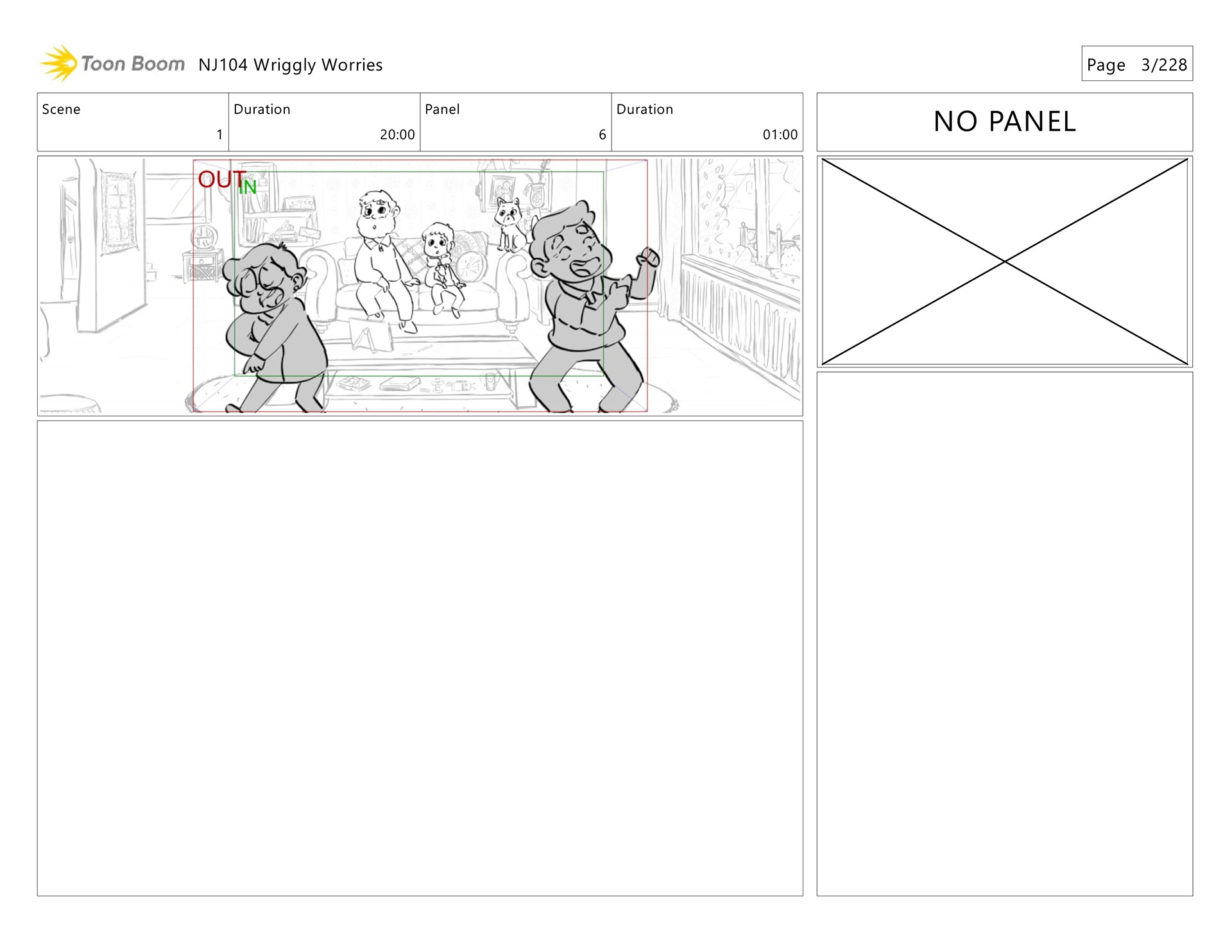 Toon Boom NJ104 Wriggly Worries

Page 3/228

| Scene | Duration | Panel | Duration |
|---|---|---|---|
| 1 | 20:00 | 6 | 01:00 |

NO PANEL

OUT

IN