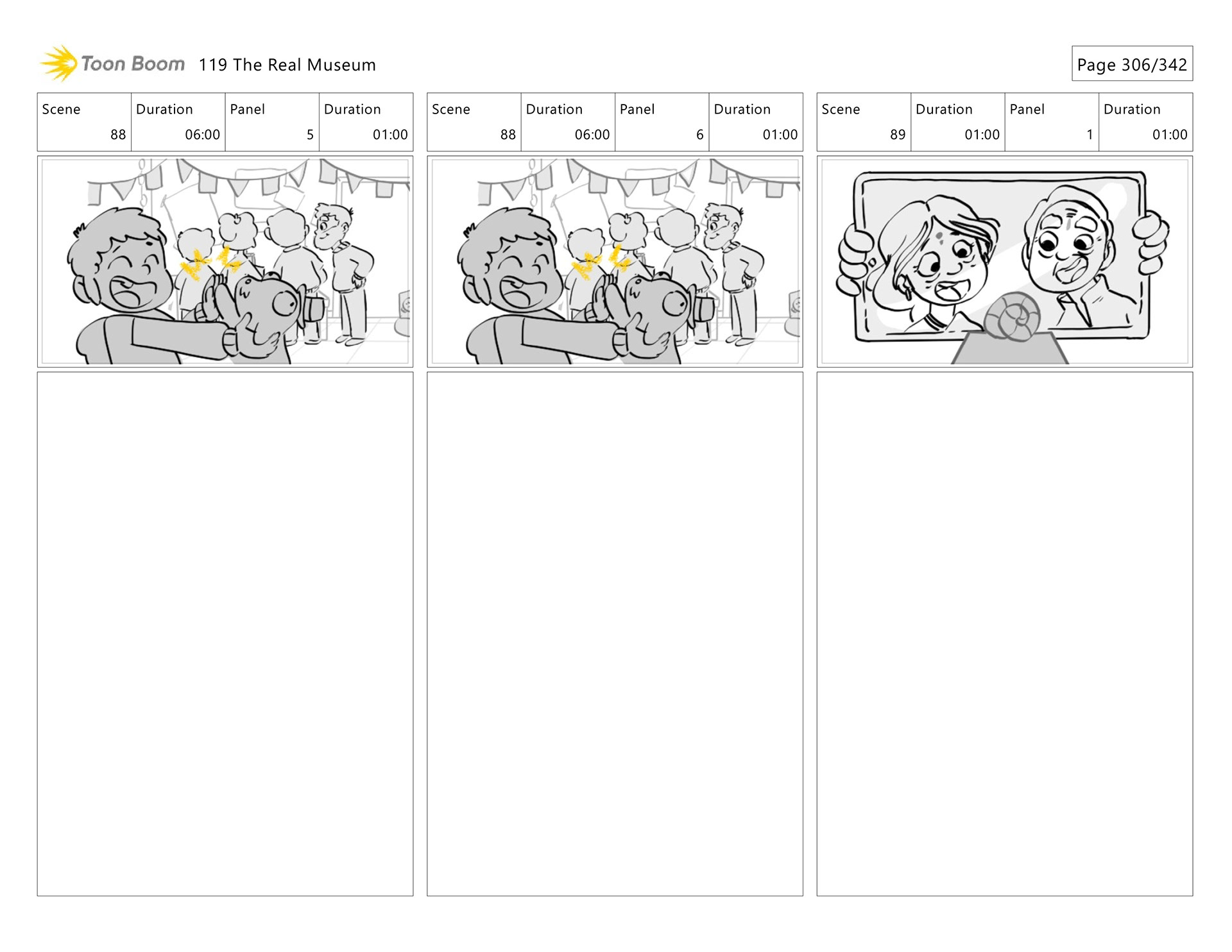 Toon Boom 119 The Real Museum

Page 306/342

| Scene | Duration | Panel | Duration |
|---|---|---|---|
| 88 | 06:00 | 5 | 01:00 |

| Scene | Duration | Panel | Duration |
|---|---|---|---|
| 88 | 06:00 | 6 | 01:00 |

| Scene | Duration | Panel | Duration |
|---|---|---|---|
| 89 | 01:00 | 1 | 01:00 |