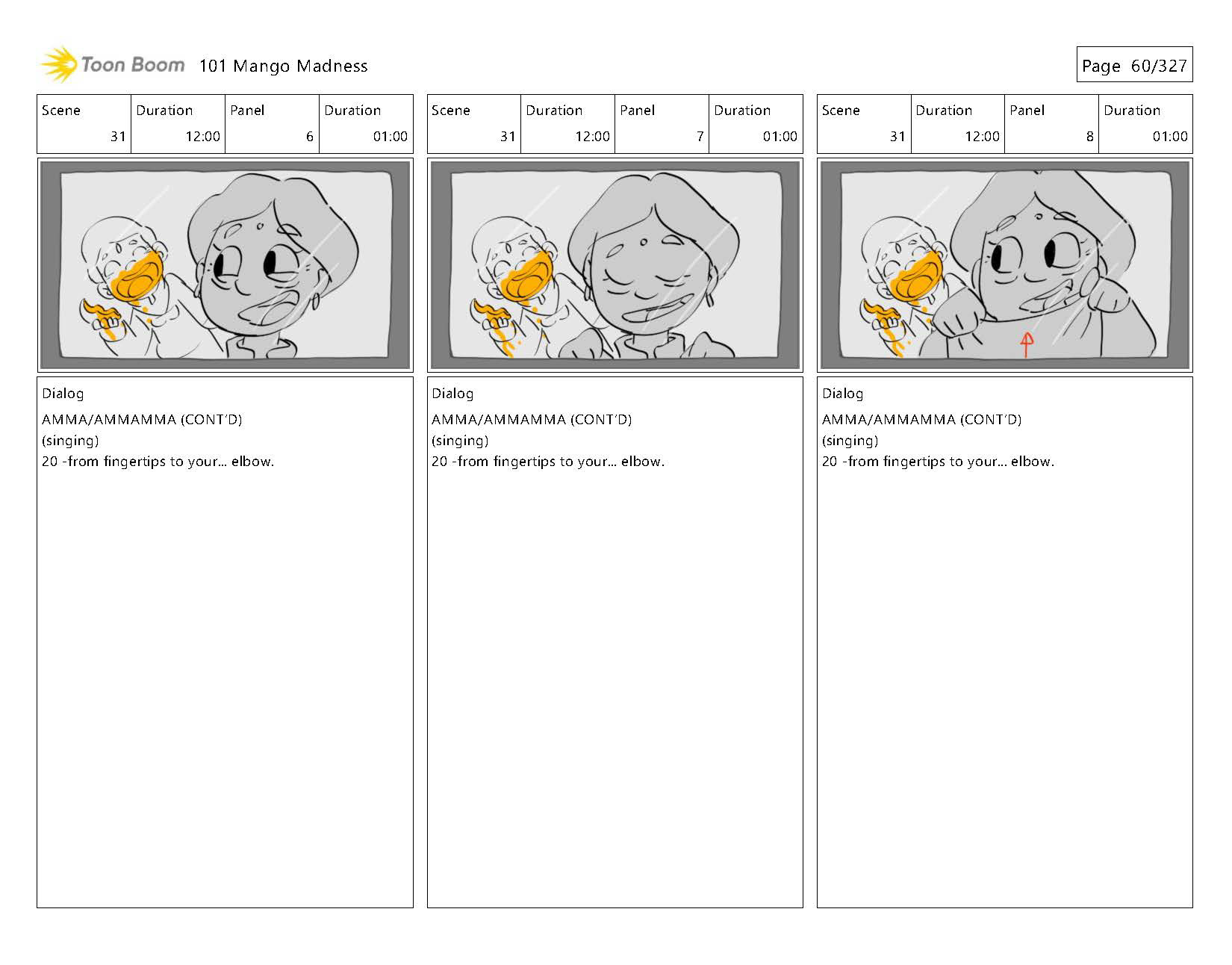 Toon Boom 101 Mango Madness

Page 60/327

| Scene | Duration | Panel | Duration |
|---|---|---|---|
| 31 | 12:00 | 6 | 01:00 |

Dialog
AMMA/AMMAMMA (CONT'D)
(singing)
20 -from fingertips to your... elbow.

| Scene | Duration | Panel | Duration |
|---|---|---|---|
| 31 | 12:00 | 7 | 01:00 |

Dialog
AMMA/AMMAMMA (CONT'D)
(singing)
20 -from fingertips to your... elbow.

| Scene | Duration | Panel | Duration |
|---|---|---|---|
| 31 | 12:00 | 8 | 01:00 |

Dialog
AMMA/AMMAMMA (CONT'D)
(singing)
20 -from fingertips to your... elbow.