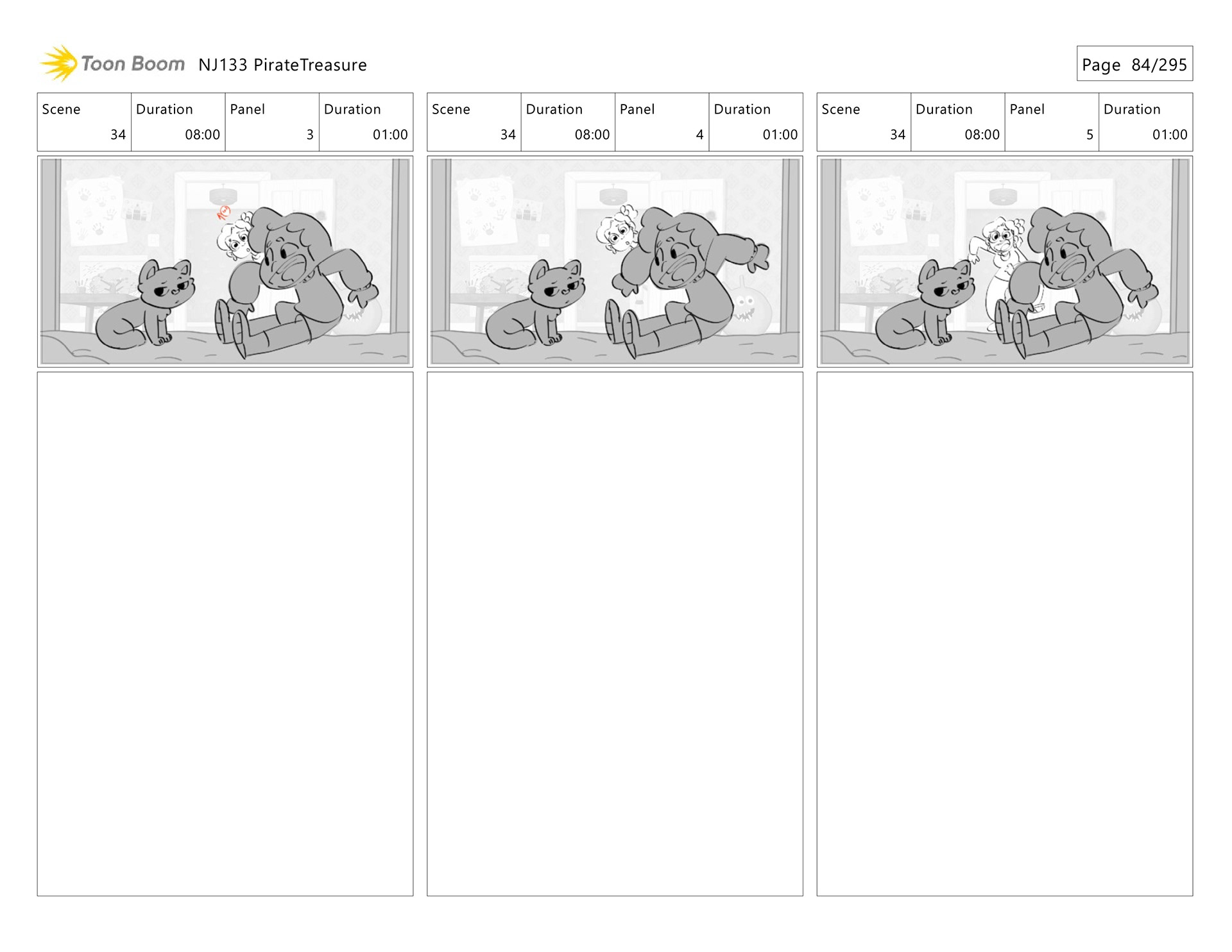 Toon Boom NJ133 PirateTreasure

Page 84/295

| Scene | Duration | Panel | Duration |
|---|---|---|---|
| 34 | 08:00 | 3 | 01:00 |

| Scene | Duration | Panel | Duration |
|---|---|---|---|
| 34 | 08:00 | 4 | 01:00 |

| Scene | Duration | Panel | Duration |
|---|---|---|---|
| 34 | 08:00 | 5 | 01:00 |