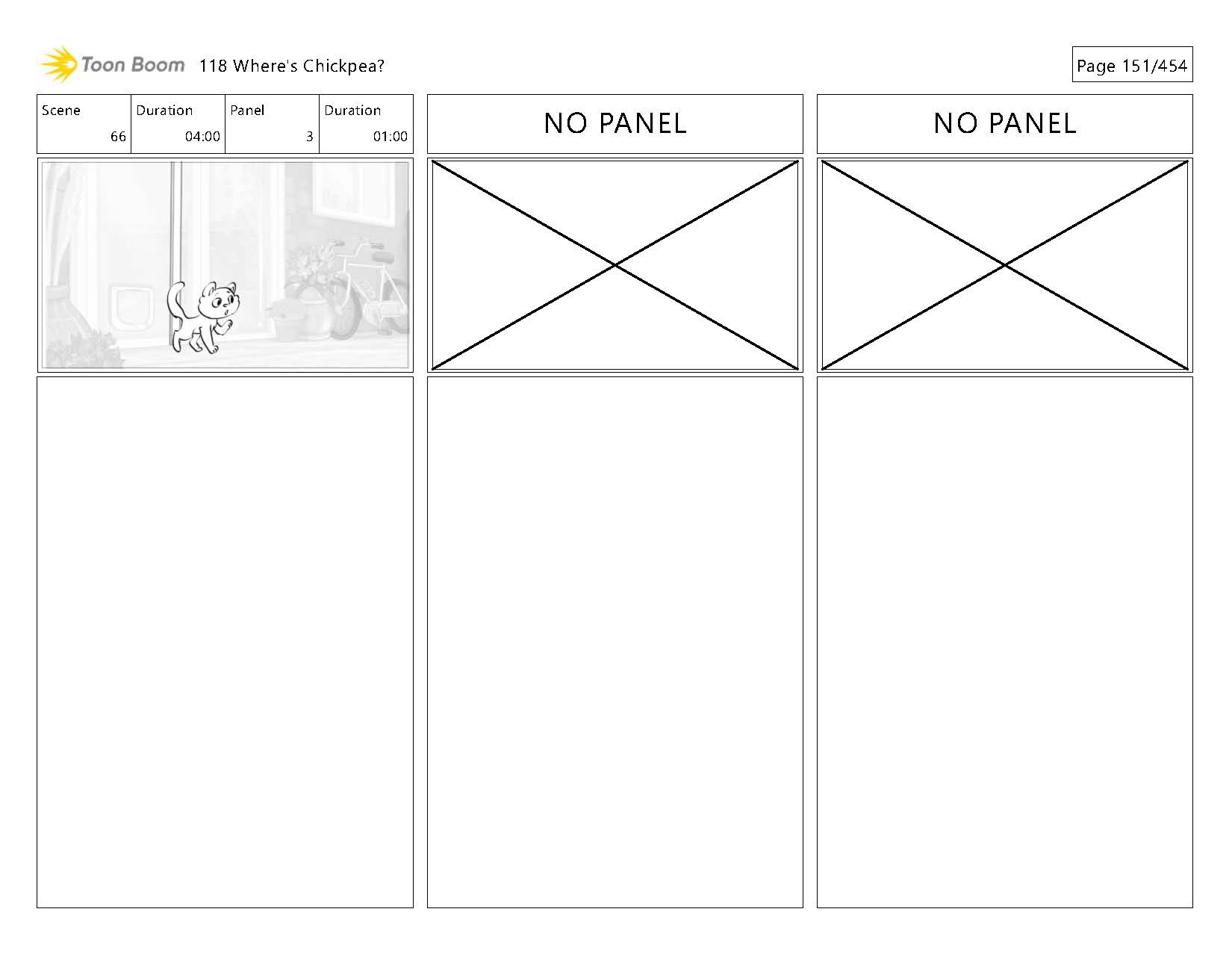 Toon Boom 118 Where's Chickpea?

Page 151/454

| Scene | Duration | Panel | Duration |
|---|---|---|---|
| 66 | 04:00 | 3 | 01:00 |

NO PANEL

NO PANEL