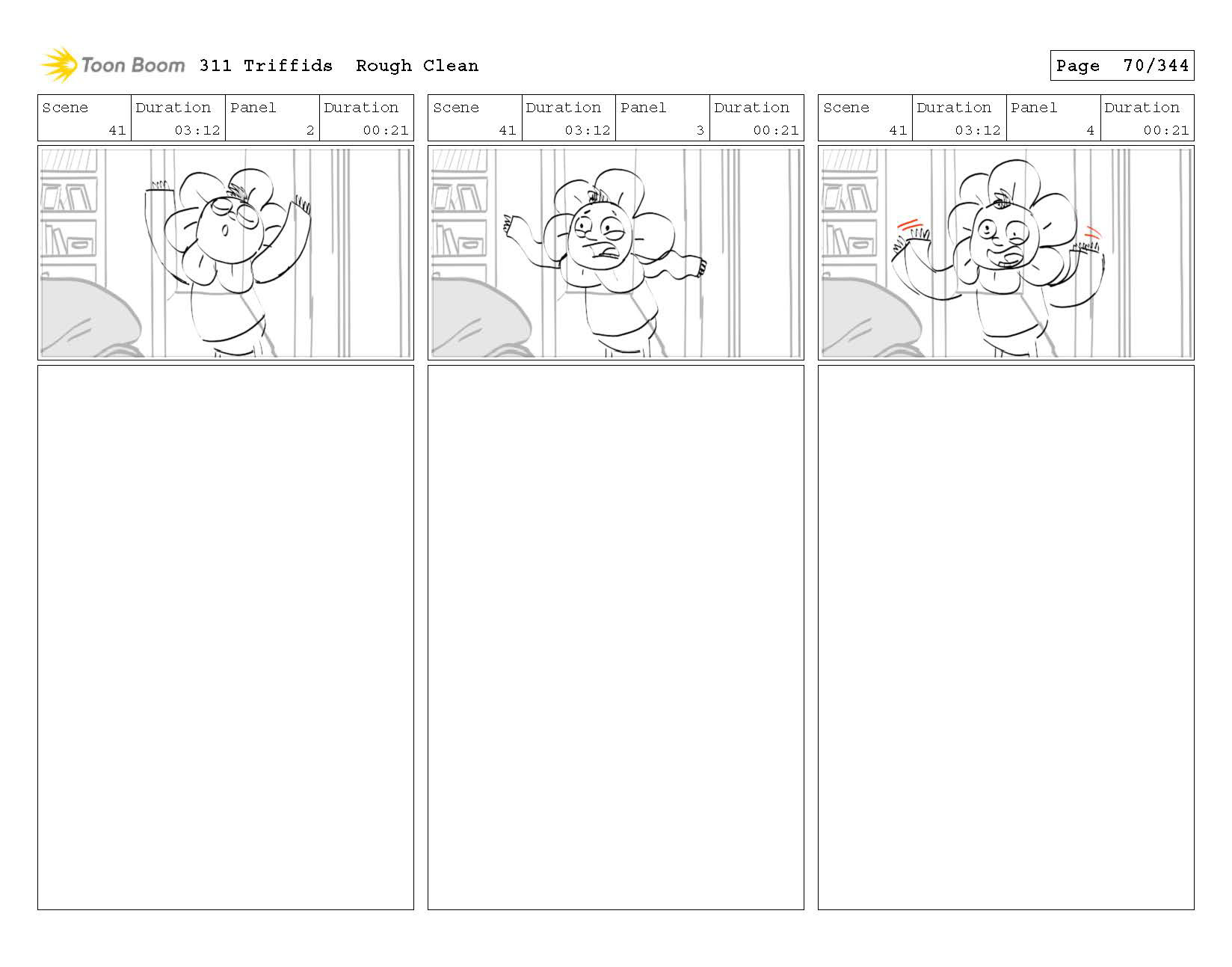 Toon Boom 311 Triffids Rough Clean

Page 70/344

| Scene | Duration | Panel | Duration |
|---|---|---|---|
| 41 | 03:12 | 2 | 00:21 |

| Scene | Duration | Panel | Duration |
|---|---|---|---|
| 41 | 03:12 | 3 | 00:21 |

| Scene | Duration | Panel | Duration |
|---|---|---|---|
| 41 | 03:12 | 4 | 00:21 |