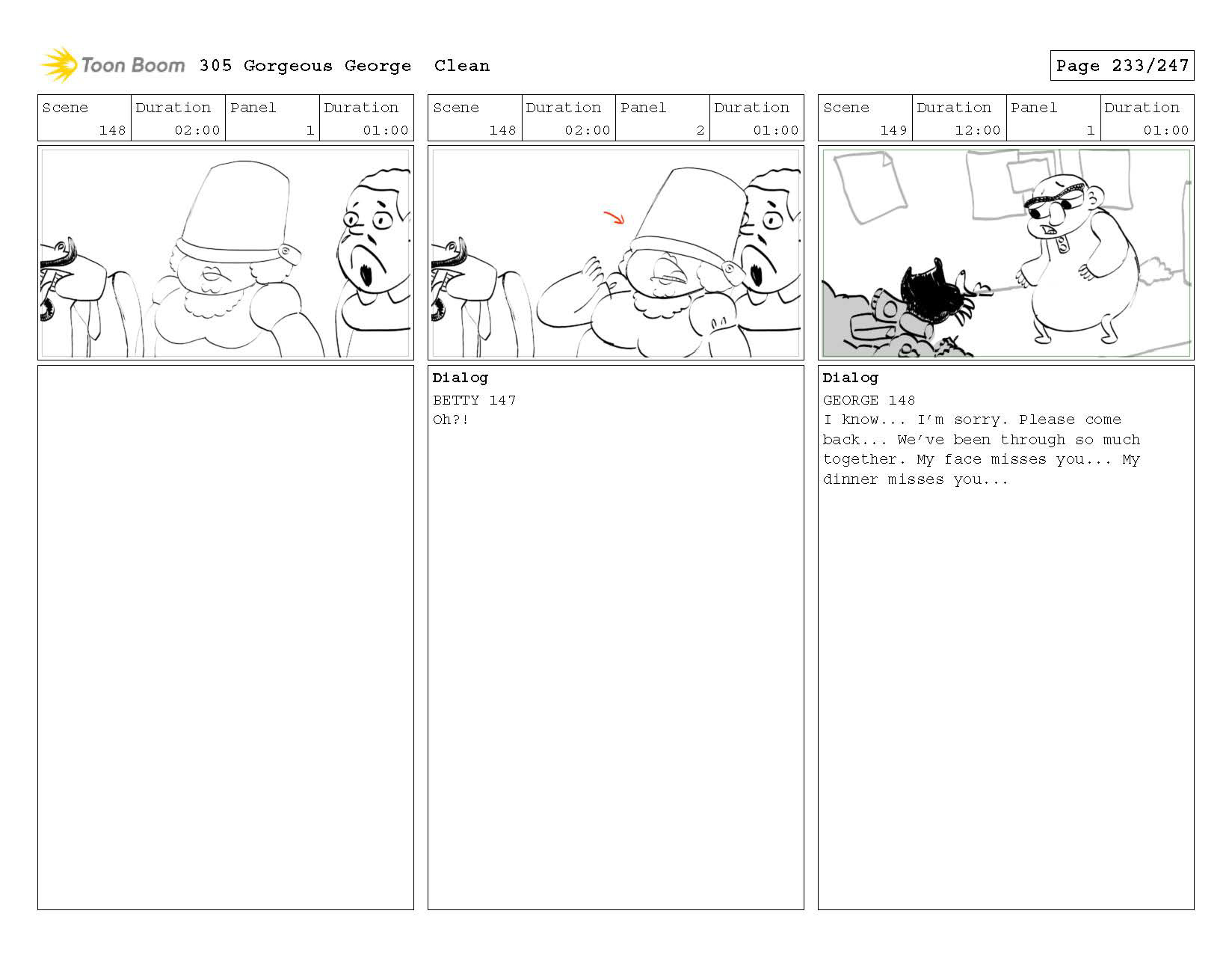 Toon Boom 305 Gorgeous George Clean

Page 233/247

| Scene | Duration | Panel | Duration |
|---|---|---|---|
| 148 | 02:00 | 1 | 01:00 |

| Scene | Duration | Panel | Duration |
|---|---|---|---|
| 148 | 02:00 | 2 | 01:00 |

Dialog
BETTY 147
Oh?!

| Scene | Duration | Panel | Duration |
|---|---|---|---|
| 149 | 12:00 | 1 | 01:00 |

Dialog
GEORGE 148
I know... I'm sorry. Please come back... We've been through so much together. My face misses you... My dinner misses you...