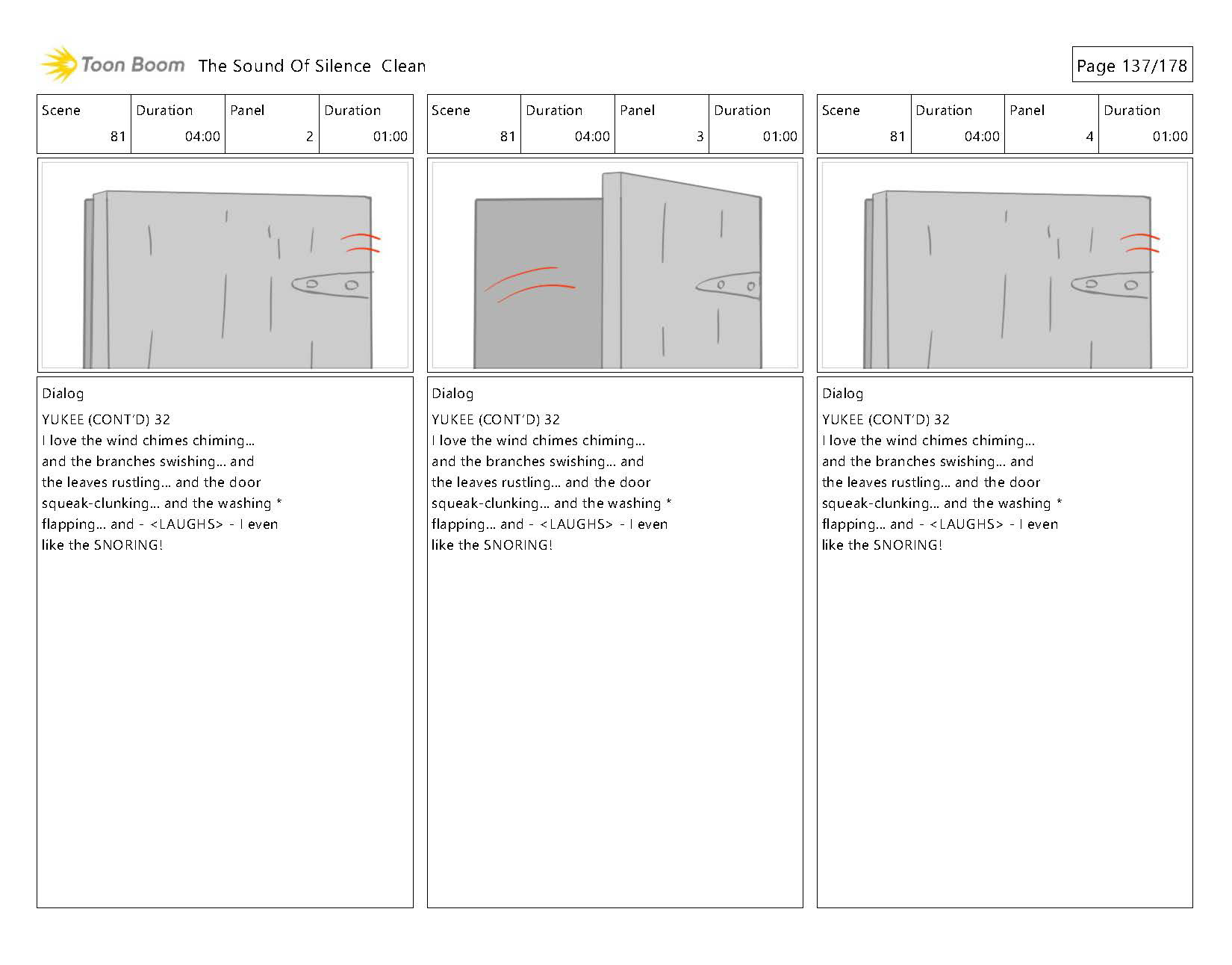 Toon Boom The Sound Of Silence Clean

Page 137/178

| Scene | Duration | Panel | Duration |
|---|---|---|---|
| 81 | 04:00 | 2 | 01:00 |

Dialog
YUKEE (CONT'D) 32
I love the wind chimes chiming... and the branches swishing... and the leaves rustling... and the door squeak-clunking... and the washing * flapping... and - <LAUGHS> - I even like the SNORING!

| Scene | Duration | Panel | Duration |
|---|---|---|---|
| 81 | 04:00 | 3 | 01:00 |

Dialog
YUKEE (CONT'D) 32
I love the wind chimes chiming... and the branches swishing... and the leaves rustling... and the door squeak-clunking... and the washing * flapping... and - <LAUGHS> - I even like the SNORING!

| Scene | Duration | Panel | Duration |
|---|---|---|---|
| 81 | 04:00 | 4 | 01:00 |

Dialog
YUKEE (CONT'D) 32
I love the wind chimes chiming... and the branches swishing... and the leaves rustling... and the door squeak-clunking... and the washing * flapping... and - <LAUGHS> - I even like the SNORING!