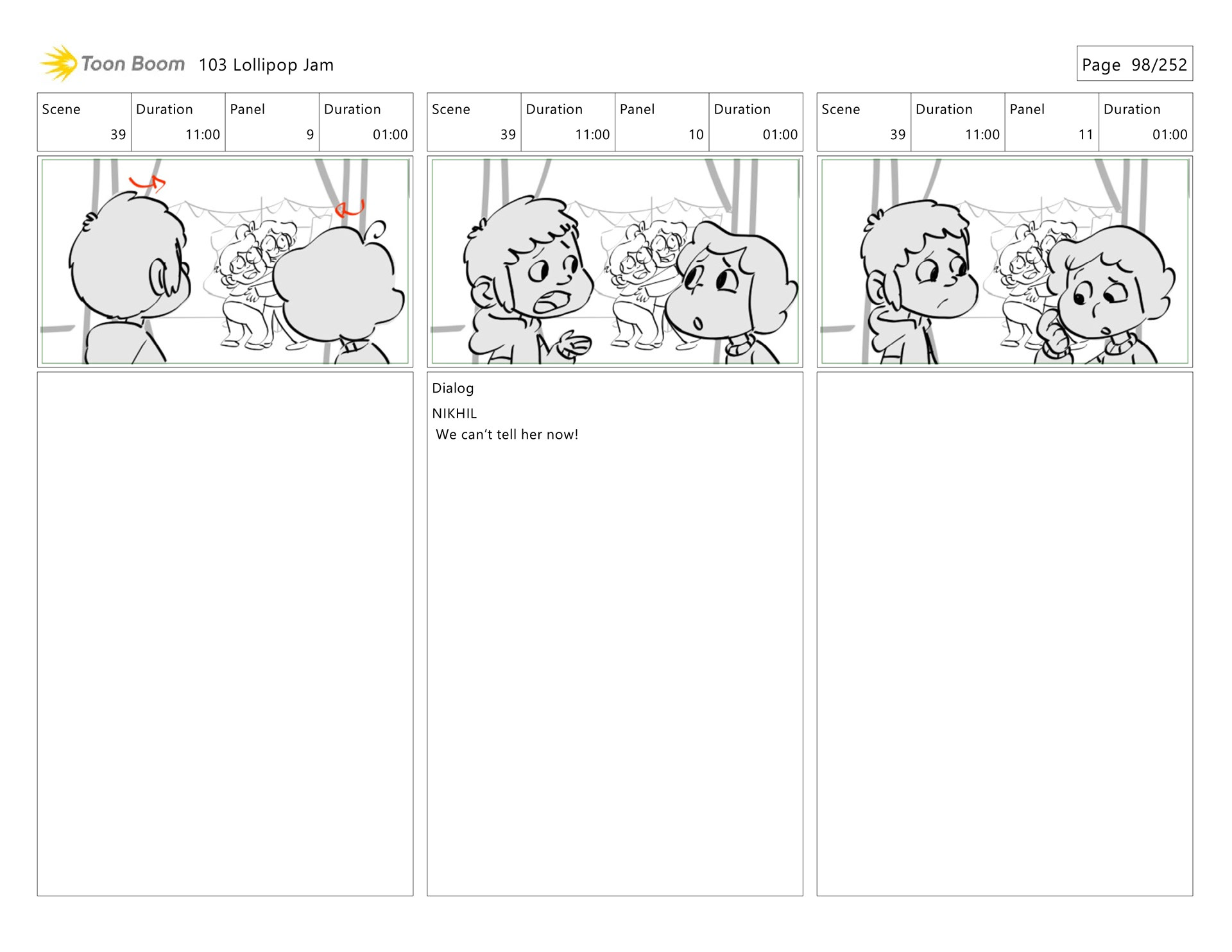 Toon Boom 103 Lollipop Jam

Page 98/252

| Scene | Duration | Panel | Duration |
|---|---|---|---|
| 39 | 11:00 | 9 | 01:00 |

| Scene | Duration | Panel | Duration |
|---|---|---|---|
| 39 | 11:00 | 10 | 01:00 |

Dialog
NIKHIL
We can't tell her now!

| Scene | Duration | Panel | Duration |
|---|---|---|---|
| 39 | 11:00 | 11 | 01:00 |