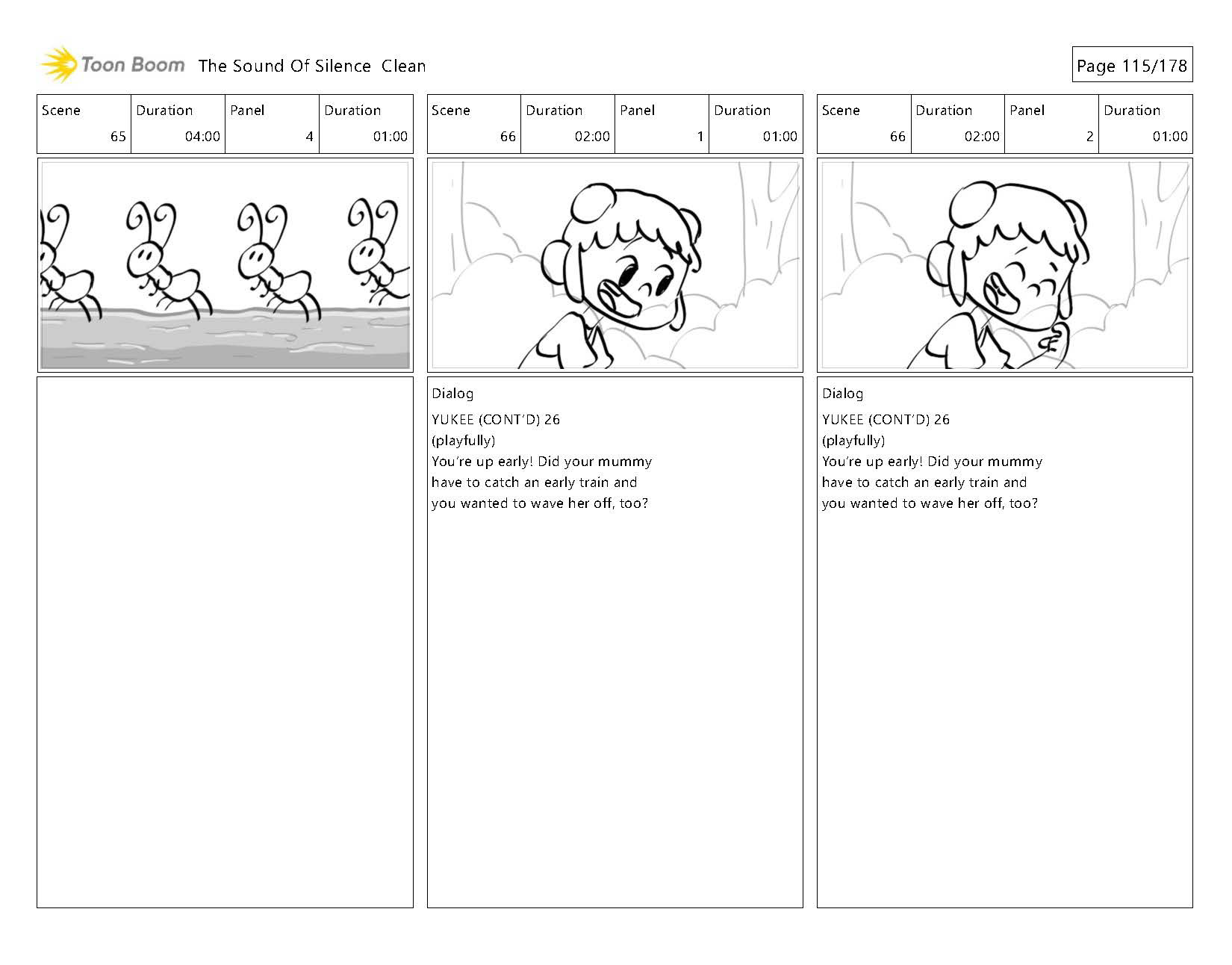 Toon Boom The Sound Of Silence Clean

Page 115/178

| Scene | Duration | Panel | Duration |
|---|---|---|---|
| 65 | 04:00 | 4 | 01:00 |

| Scene | Duration | Panel | Duration |
|---|---|---|---|
| 66 | 02:00 | 1 | 01:00 |

Dialog
YUKEE (CONT'D) 26
(playfully)
You're up early! Did your mummy have to catch an early train and you wanted to wave her off, too?

| Scene | Duration | Panel | Duration |
|---|---|---|---|
| 66 | 02:00 | 2 | 01:00 |

Dialog
YUKEE (CONT'D) 26
(playfully)
You're up early! Did your mummy have to catch an early train and you wanted to wave her off, too?