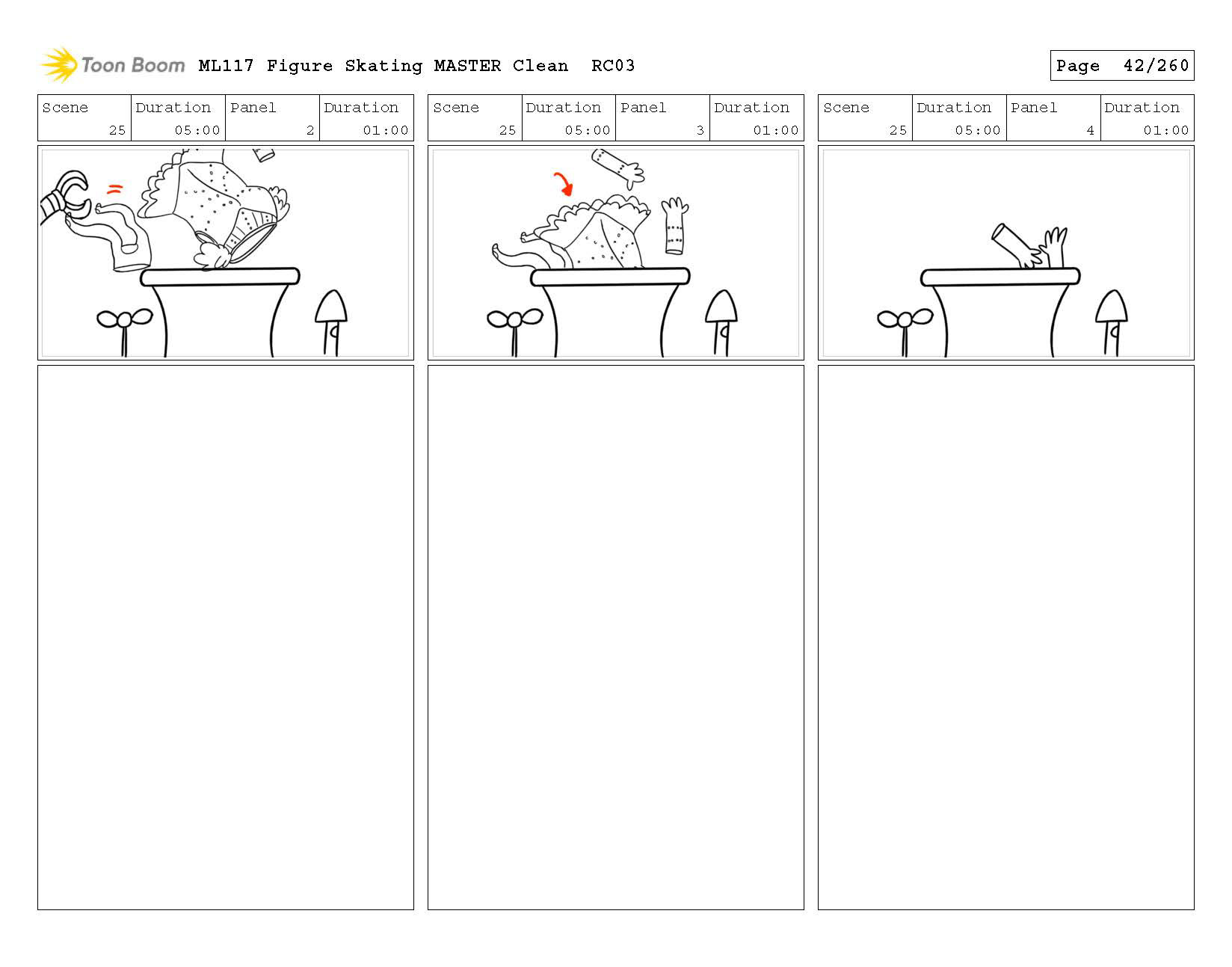 Toon Boom ML117 Figure Skating MASTER Clean RC03

Page 42/260

| Scene | Duration | Panel | Duration |
|---|---|---|---|
| 25 | 05:00 | 2 | 01:00 |

| Scene | Duration | Panel | Duration |
|---|---|---|---|
| 25 | 05:00 | 3 | 01:00 |

| Scene | Duration | Panel | Duration |
|---|---|---|---|
| 25 | 05:00 | 4 | 01:00 |