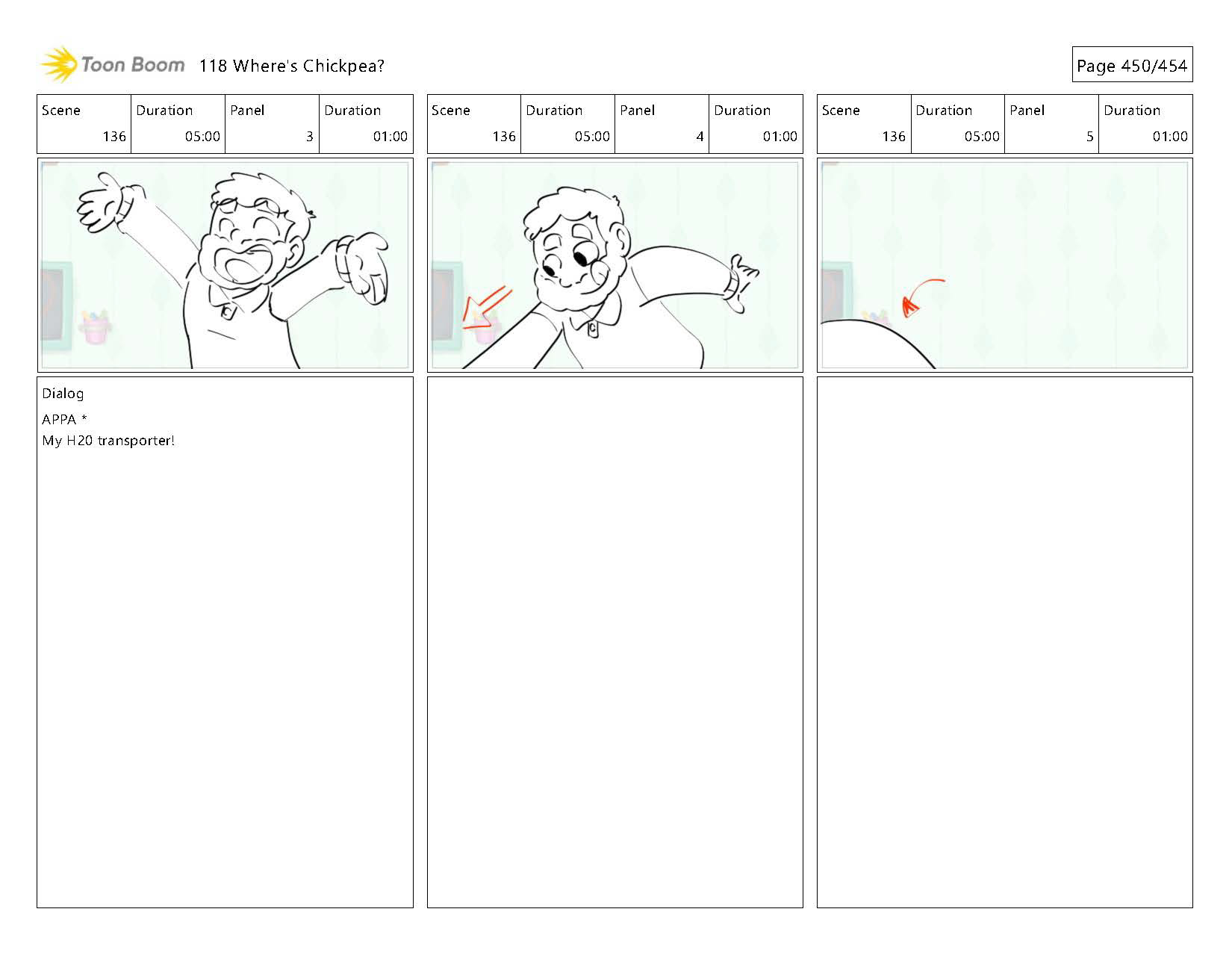 Toon Boom 118 Where's Chickpea?

Page 450/454

| Scene | Duration | Panel | Duration |
|---|---|---|---|
| 136 | 05:00 | 3 | 01:00 |

Dialog
APPA *
My H20 transporter!

| Scene | Duration | Panel | Duration |
|---|---|---|---|
| 136 | 05:00 | 4 | 01:00 |

| Scene | Duration | Panel | Duration |
|---|---|---|---|
| 136 | 05:00 | 5 | 01:00 |