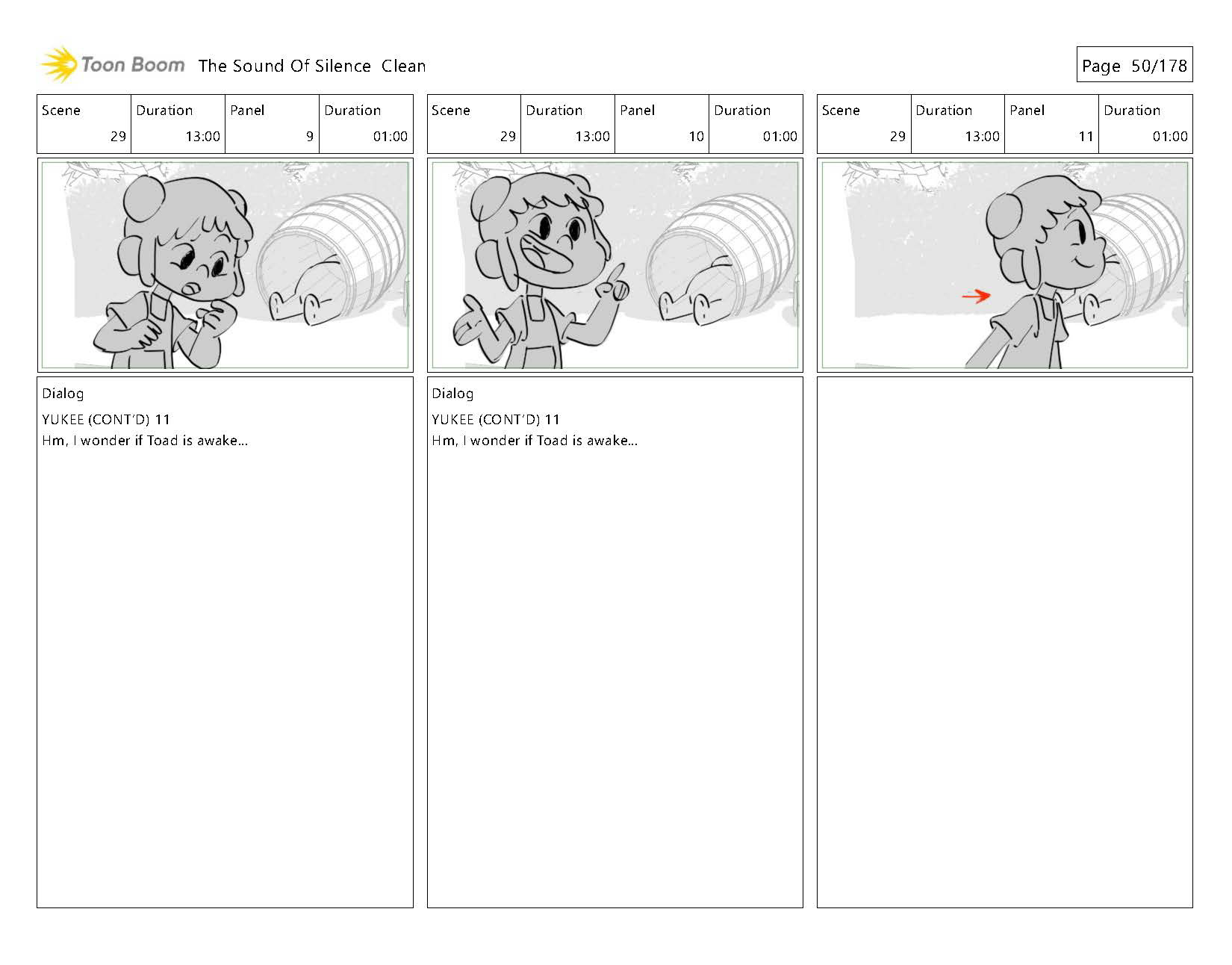 Toon Boom The Sound Of Silence Clean

Page 50/178

| Scene | Duration | Panel | Duration |
|---|---|---|---|
| 29 | 13:00 | 9 | 01:00 |

Dialog
YUKEE (CONT'D) 11
Hm, I wonder if Toad is awake...

| Scene | Duration | Panel | Duration |
|---|---|---|---|
| 29 | 13:00 | 10 | 01:00 |

Dialog
YUKEE (CONT'D) 11
Hm, I wonder if Toad is awake...

| Scene | Duration | Panel | Duration |
|---|---|---|---|
| 29 | 13:00 | 11 | 01:00 |