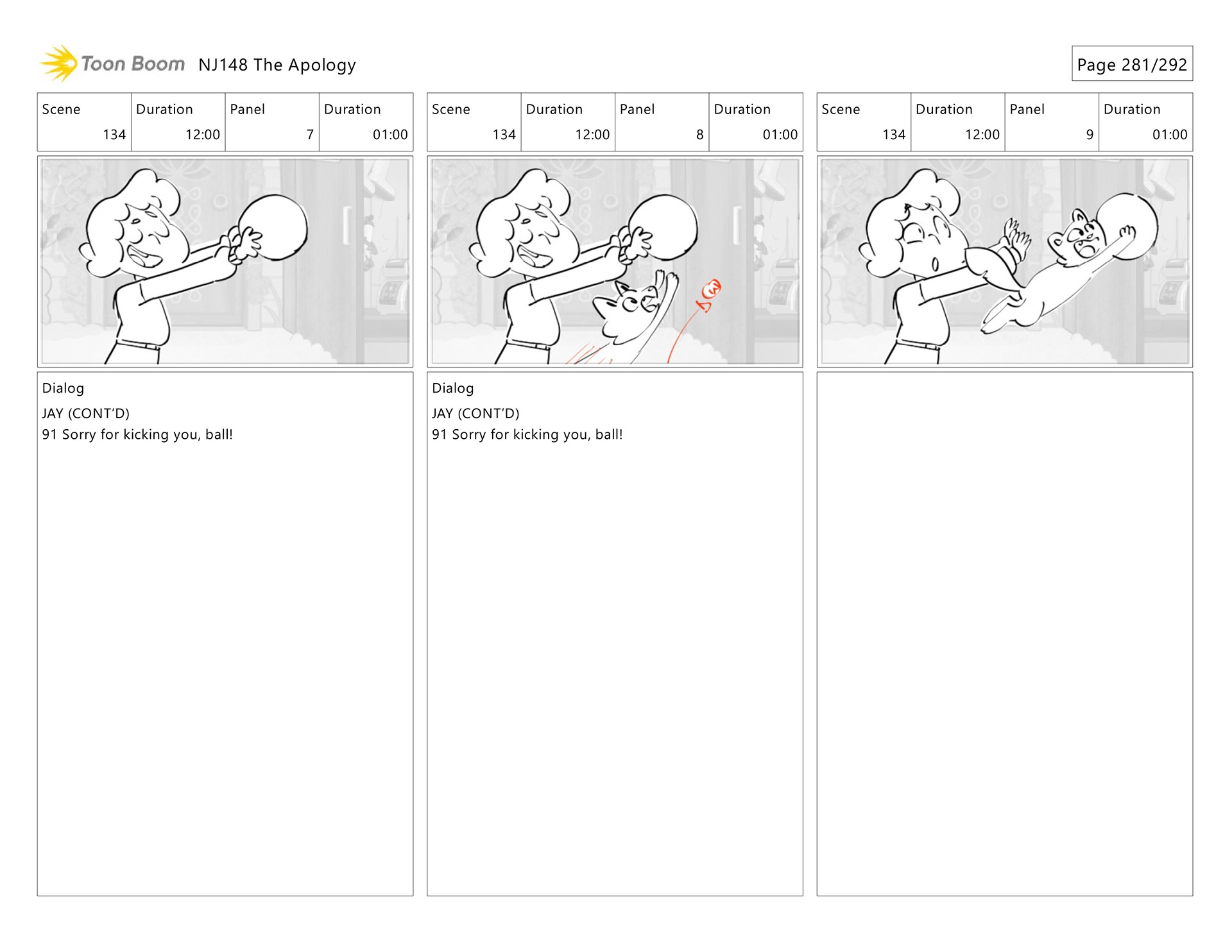 Toon Boom NJ148 The Apology

Page 281/292

| Scene | Duration | Panel | Duration |
|---|---|---|---|
| 134 | 12:00 | 7 | 01:00 |

Dialog
JAY (CONT'D)
91 Sorry for kicking you, ball!

| Scene | Duration | Panel | Duration |
|---|---|---|---|
| 134 | 12:00 | 8 | 01:00 |

Dialog
JAY (CONT'D)
91 Sorry for kicking you, ball!

| Scene | Duration | Panel | Duration |
|---|---|---|---|
| 134 | 12:00 | 9 | 01:00 |