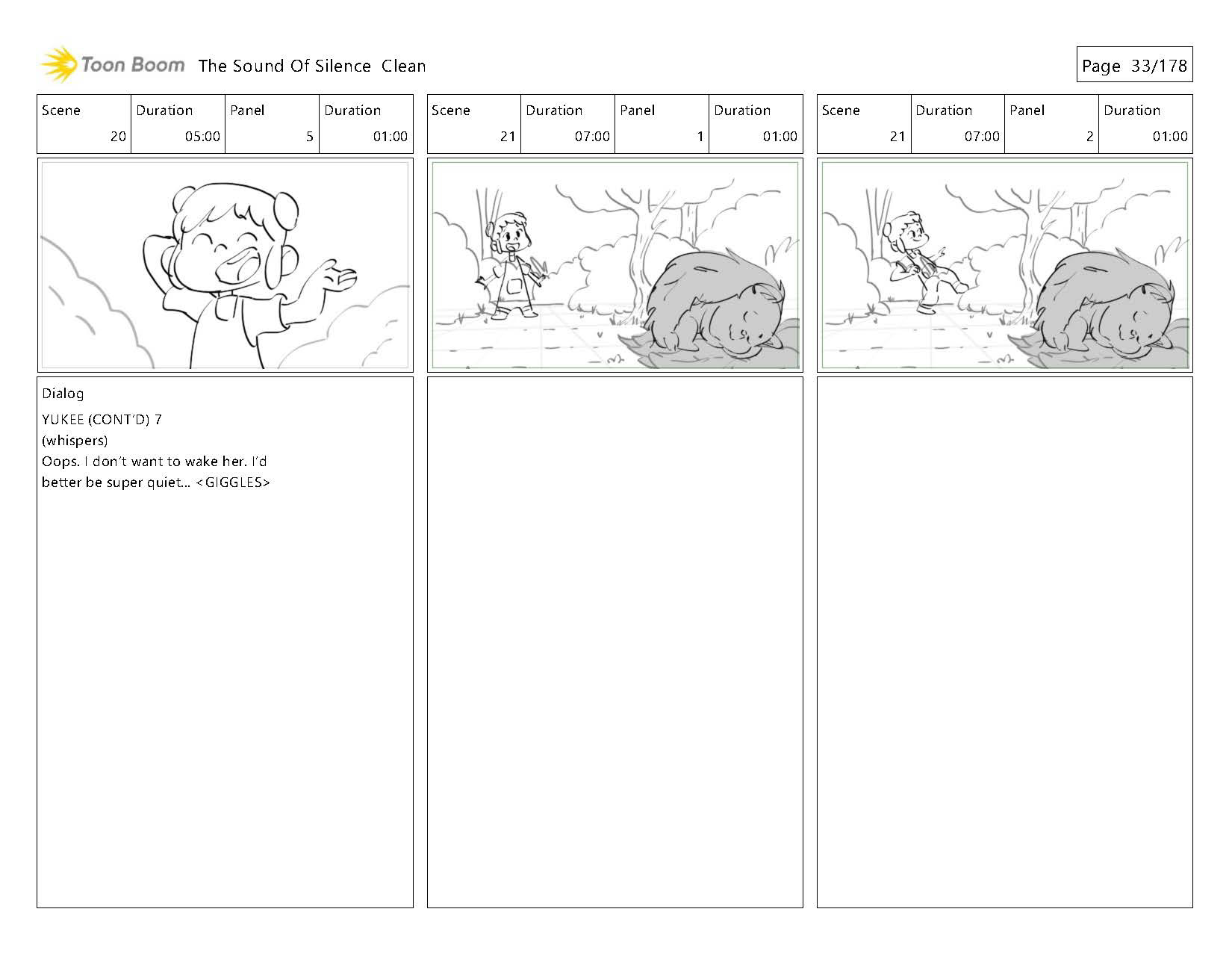 Toon Boom The Sound Of Silence Clean

Page 33/178

| Scene | Duration | Panel | Duration |
|---|---|---|---|
| 20 | 05:00 | 5 | 01:00 |

Dialog
YUKEE (CONT'D) 7
(whispers)
Oops. I don't want to wake her. I'd better be super quiet... <GIGGLES>

| Scene | Duration | Panel | Duration |
|---|---|---|---|
| 21 | 07:00 | 1 | 01:00 |

| Scene | Duration | Panel | Duration |
|---|---|---|---|
| 21 | 07:00 | 2 | 01:00 |