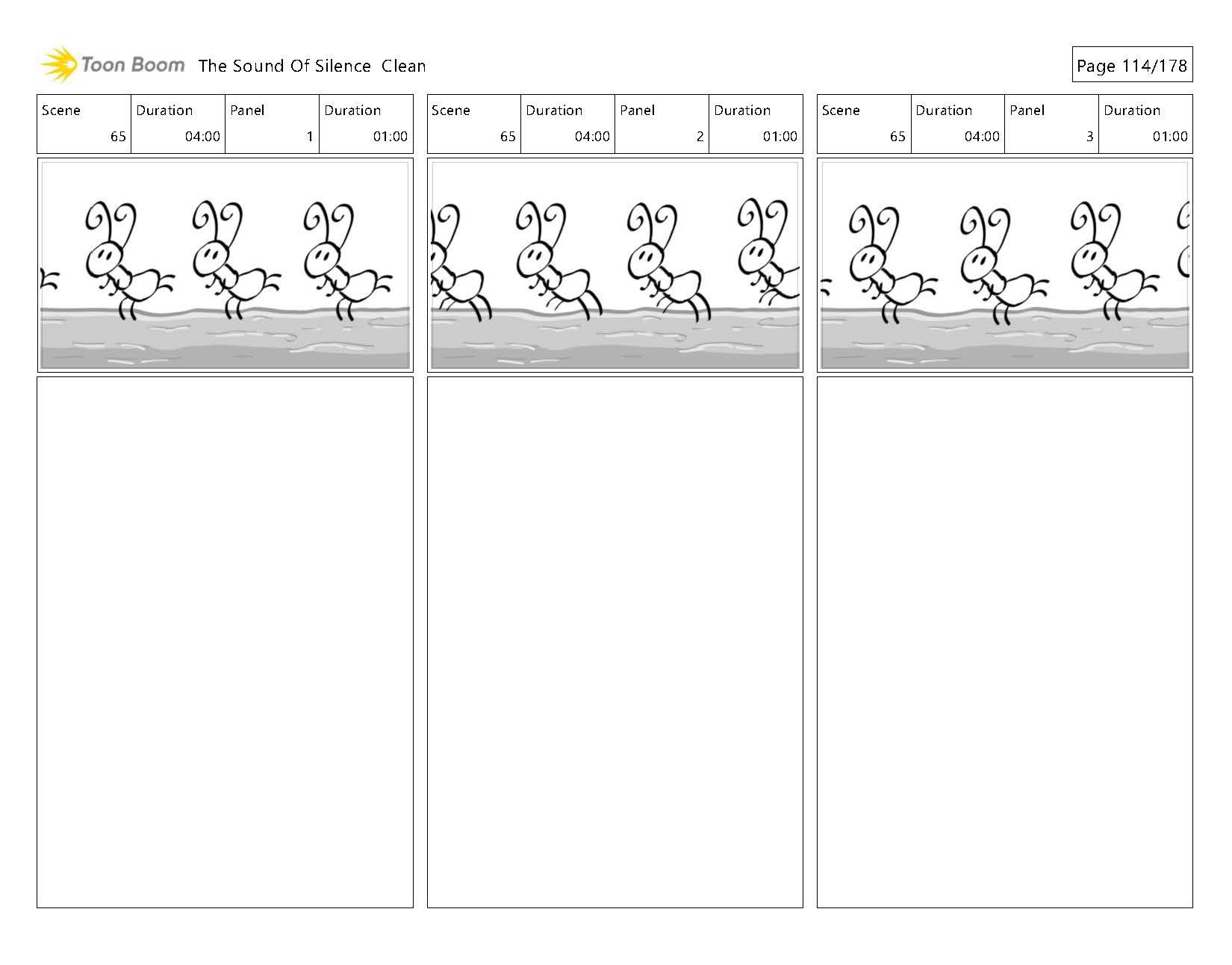 Toon Boom The Sound Of Silence Clean

Page 114/178

| Scene | Duration | Panel | Duration |
|---|---|---|---|
| 65 | 04:00 | 1 | 01:00 |

| Scene | Duration | Panel | Duration |
|---|---|---|---|
| 65 | 04:00 | 2 | 01:00 |

| Scene | Duration | Panel | Duration |
|---|---|---|---|
| 65 | 04:00 | 3 | 01:00 |