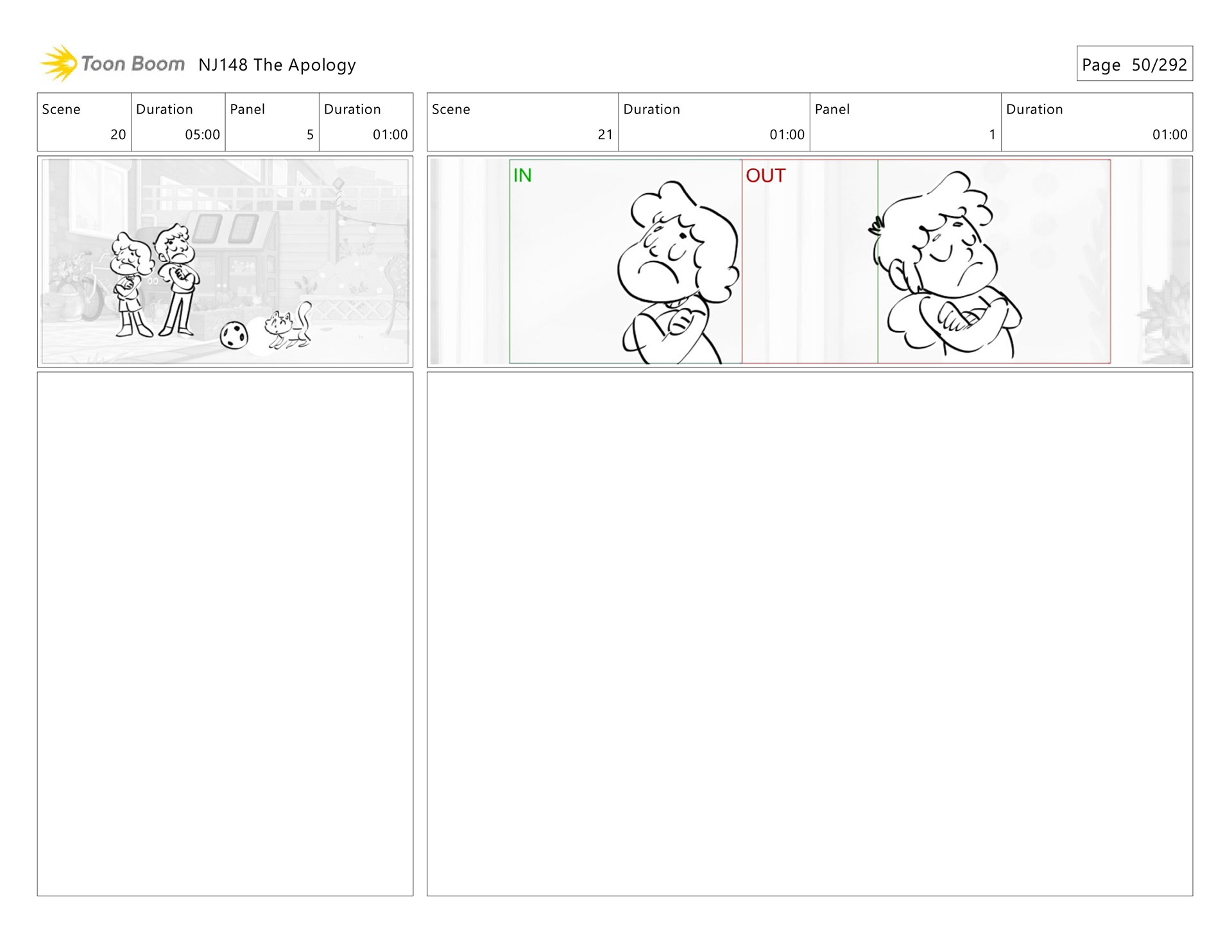 Toon Boom NJ148 The Apology

Page 50/292

| Scene | Duration | Panel | Duration |
|---|---|---|---|
| 20 | 05:00 | 5 | 01:00 |

| Scene | Duration | Panel | Duration |
|---|---|---|---|
| 21 | 01:00 | 1 | 01:00 |

IN

OUT