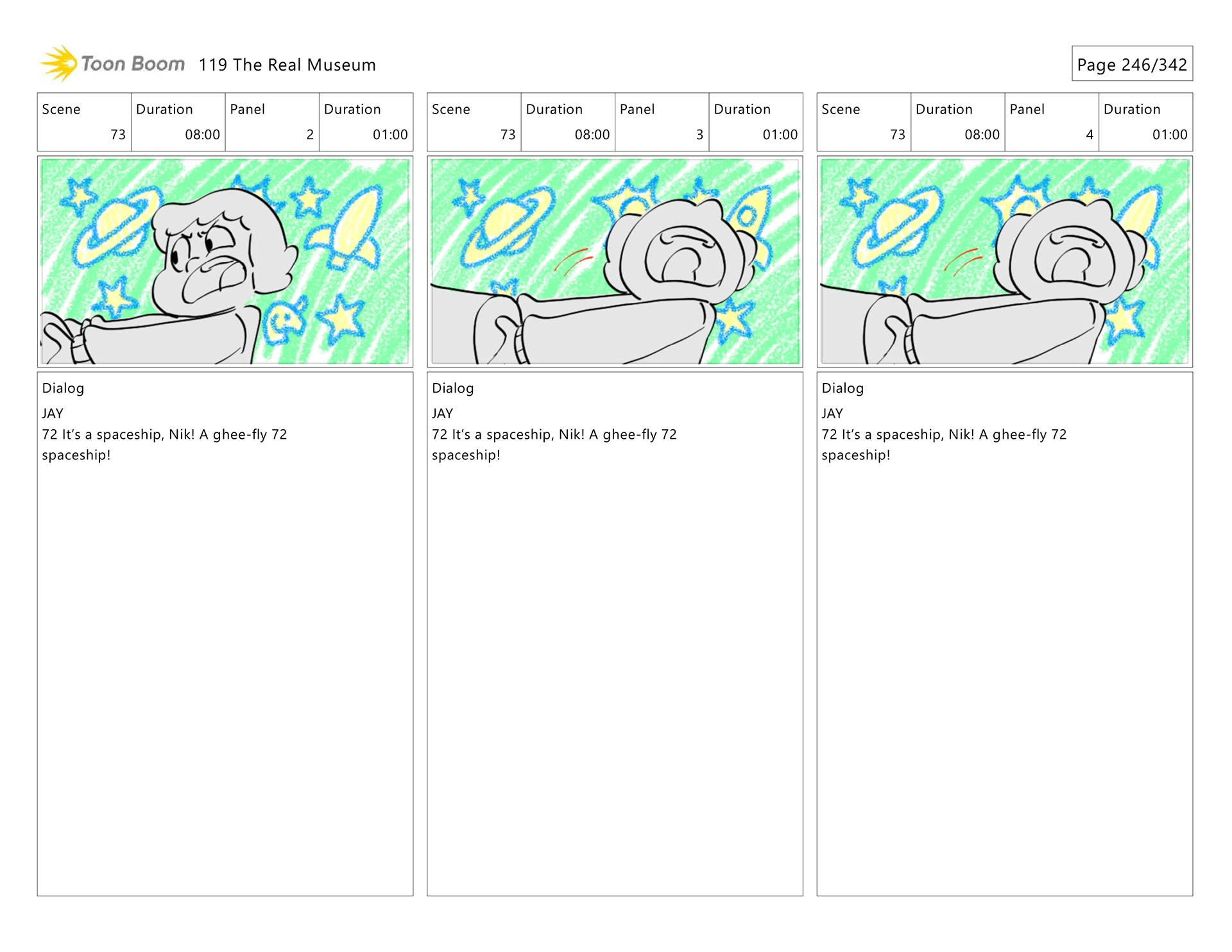 Toon Boom 119 The Real Museum

Page 246/342

| Scene | Duration | Panel | Duration |
|---|---|---|---|
| 73 | 08:00 | 2 | 01:00 |

Dialog
JAY
72 It's a spaceship, Nik! A ghee-fly 72 spaceship!

| Scene | Duration | Panel | Duration |
|---|---|---|---|
| 73 | 08:00 | 3 | 01:00 |

Dialog
JAY
72 It's a spaceship, Nik! A ghee-fly 72 spaceship!

| Scene | Duration | Panel | Duration |
|---|---|---|---|
| 73 | 08:00 | 4 | 01:00 |

Dialog
JAY
72 It's a spaceship, Nik! A ghee-fly 72 spaceship!