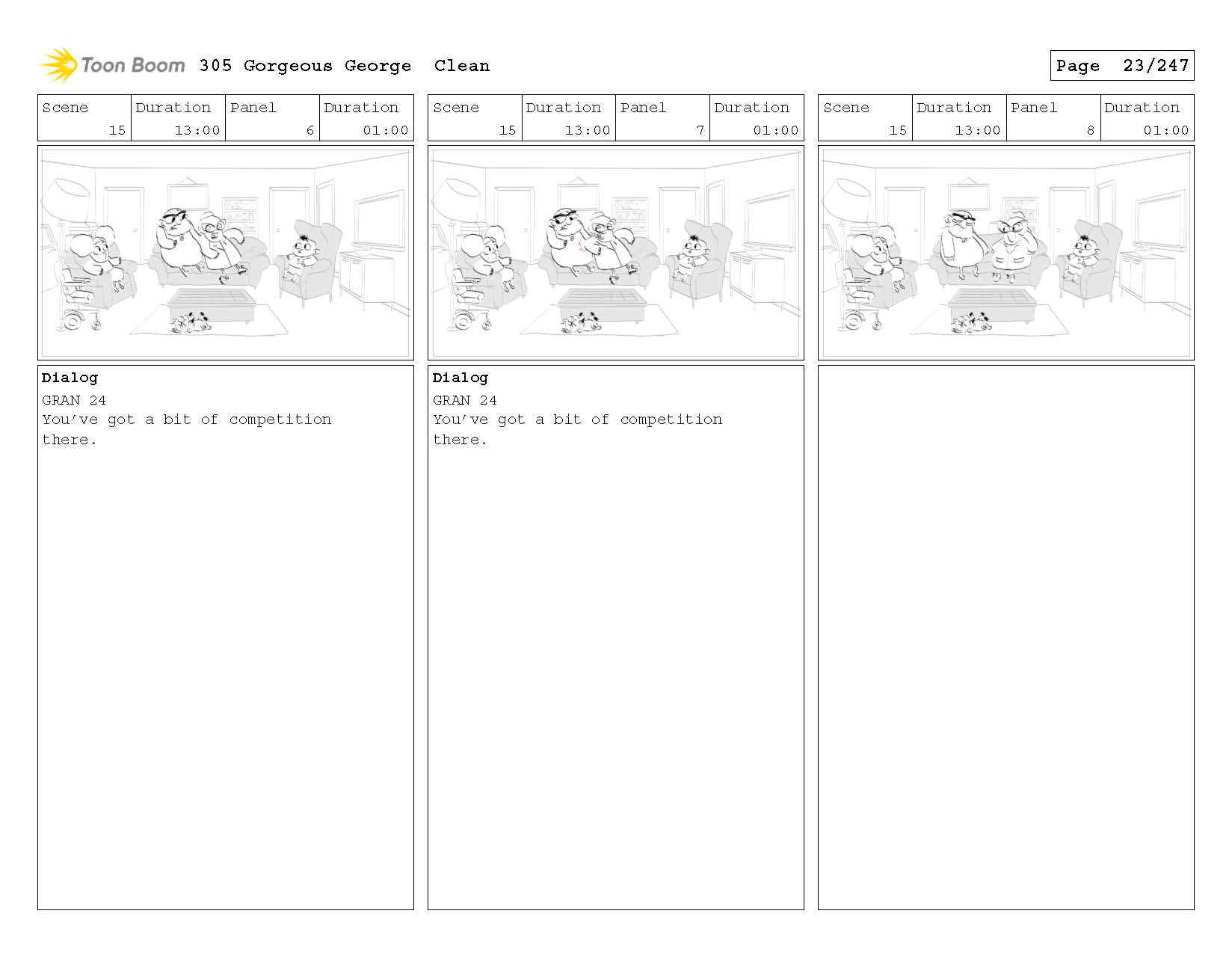 Toon Boom 305 Gorgeous George Clean

Page 23/247

| Scene | Duration | Panel | Duration |
|---|---|---|---|
| 15 | 13:00 | 6 | 01:00 |

Dialog
GRAN 24
You've got a bit of competition there.

| Scene | Duration | Panel | Duration |
|---|---|---|---|
| 15 | 13:00 | 7 | 01:00 |

Dialog
GRAN 24
You've got a bit of competition there.

| Scene | Duration | Panel | Duration |
|---|---|---|---|
| 15 | 13:00 | 8 | 01:00 |