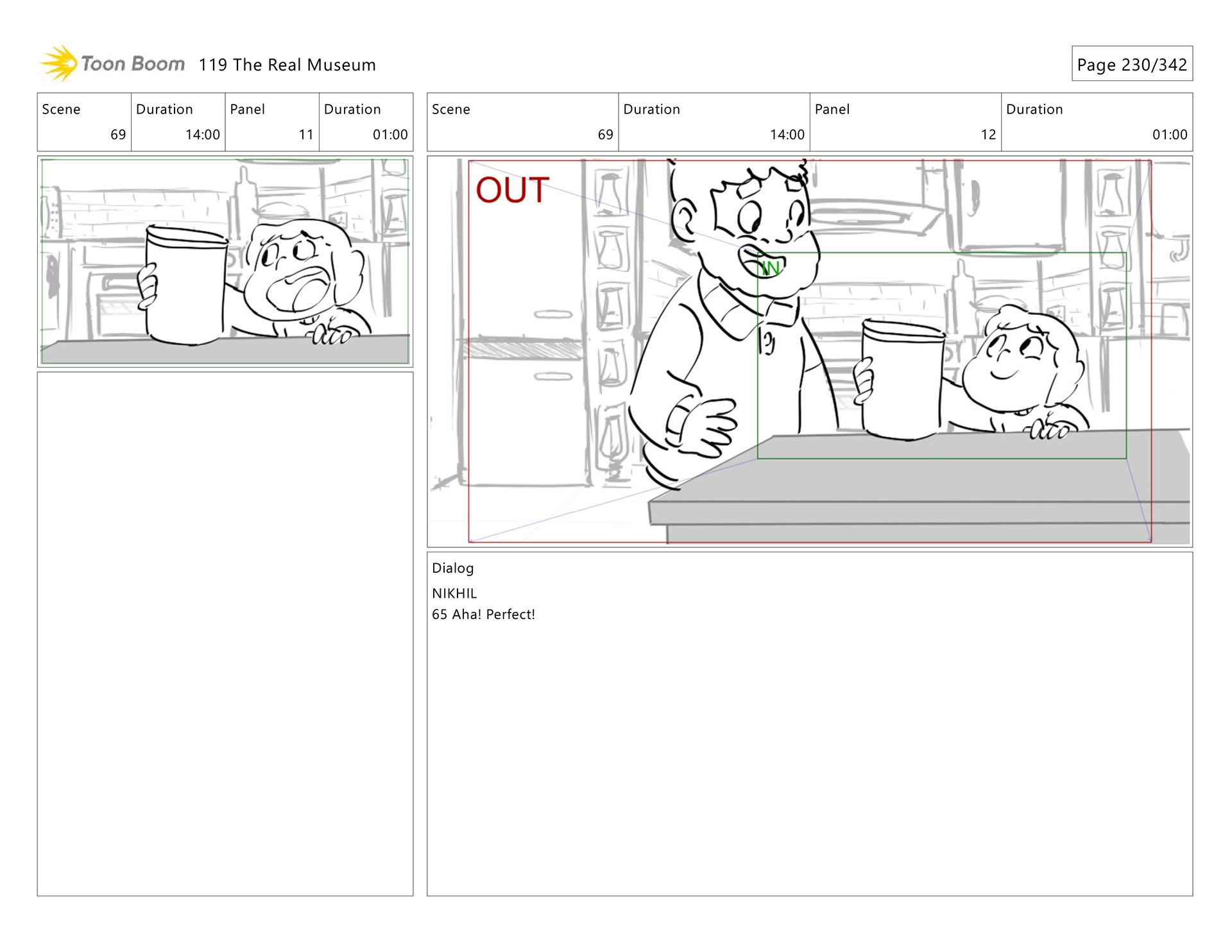 Toon Boom 119 The Real Museum

Page 230/342

| Scene | Duration | Panel | Duration |
|---|---|---|---|
| 69 | 14:00 | 11 | 01:00 |

| Scene | Duration | Panel | Duration |
|---|---|---|---|
| 69 | 14:00 | 12 | 01:00 |

OUT

IN

Dialog
NIKHIL
65 Aha! Perfect!