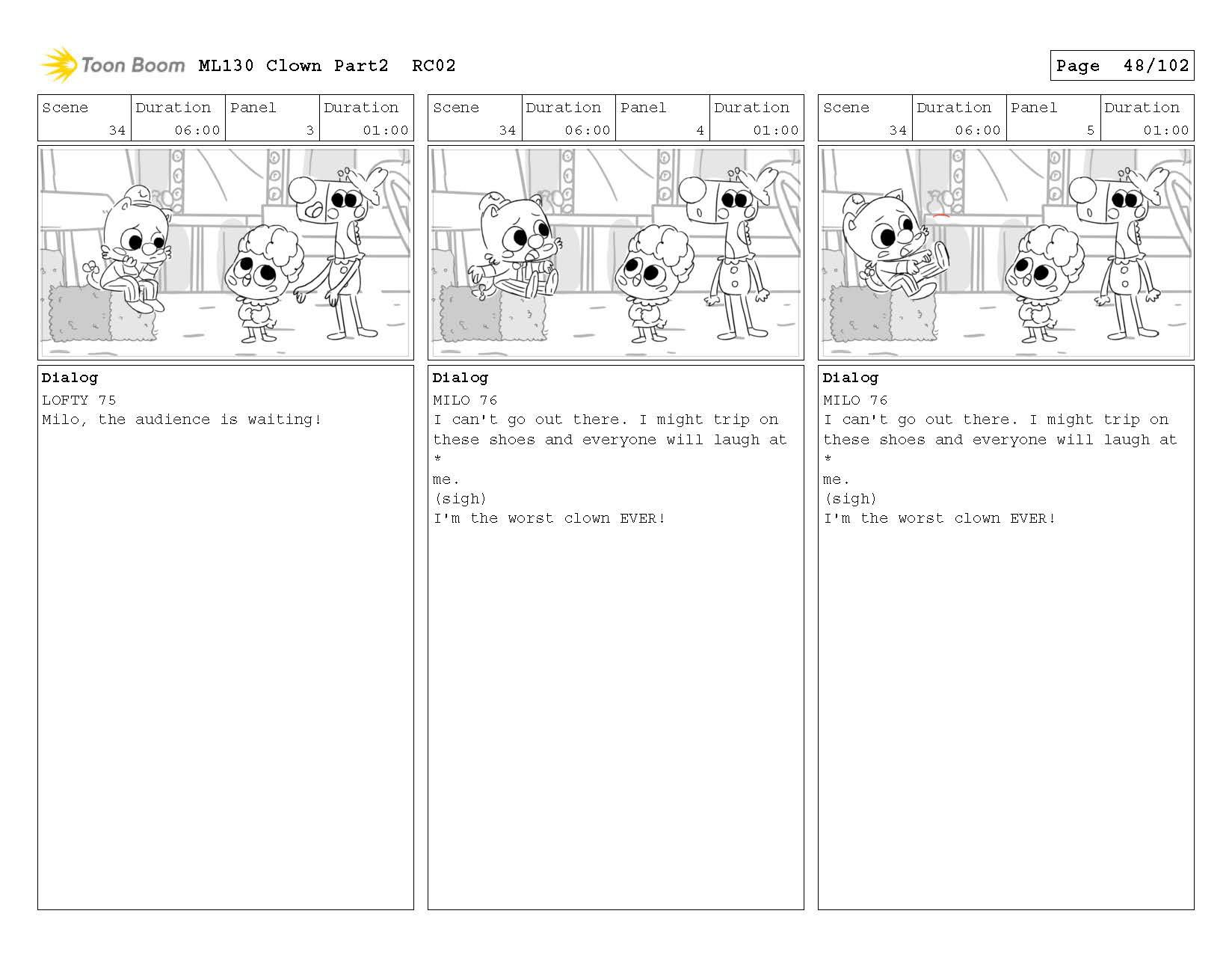 Toon Boom ML130 Clown Part2 RC02

Page 48/102

| Scene | Duration | Panel | Duration |
|---|---|---|---|
| 34 | 06:00 | 3 | 01:00 |

Dialog
LOFTY 75
Milo, the audience is waiting!

| Scene | Duration | Panel | Duration |
|---|---|---|---|
| 34 | 06:00 | 4 | 01:00 |

Dialog
MILO 76
I can't go out there. I might trip on these shoes and everyone will laugh at
*
me.
(sigh)
I'm the worst clown EVER!

| Scene | Duration | Panel | Duration |
|---|---|---|---|
| 34 | 06:00 | 5 | 01:00 |

Dialog
MILO 76
I can't go out there. I might trip on these shoes and everyone will laugh at
*
me.
(sigh)
I'm the worst clown EVER!