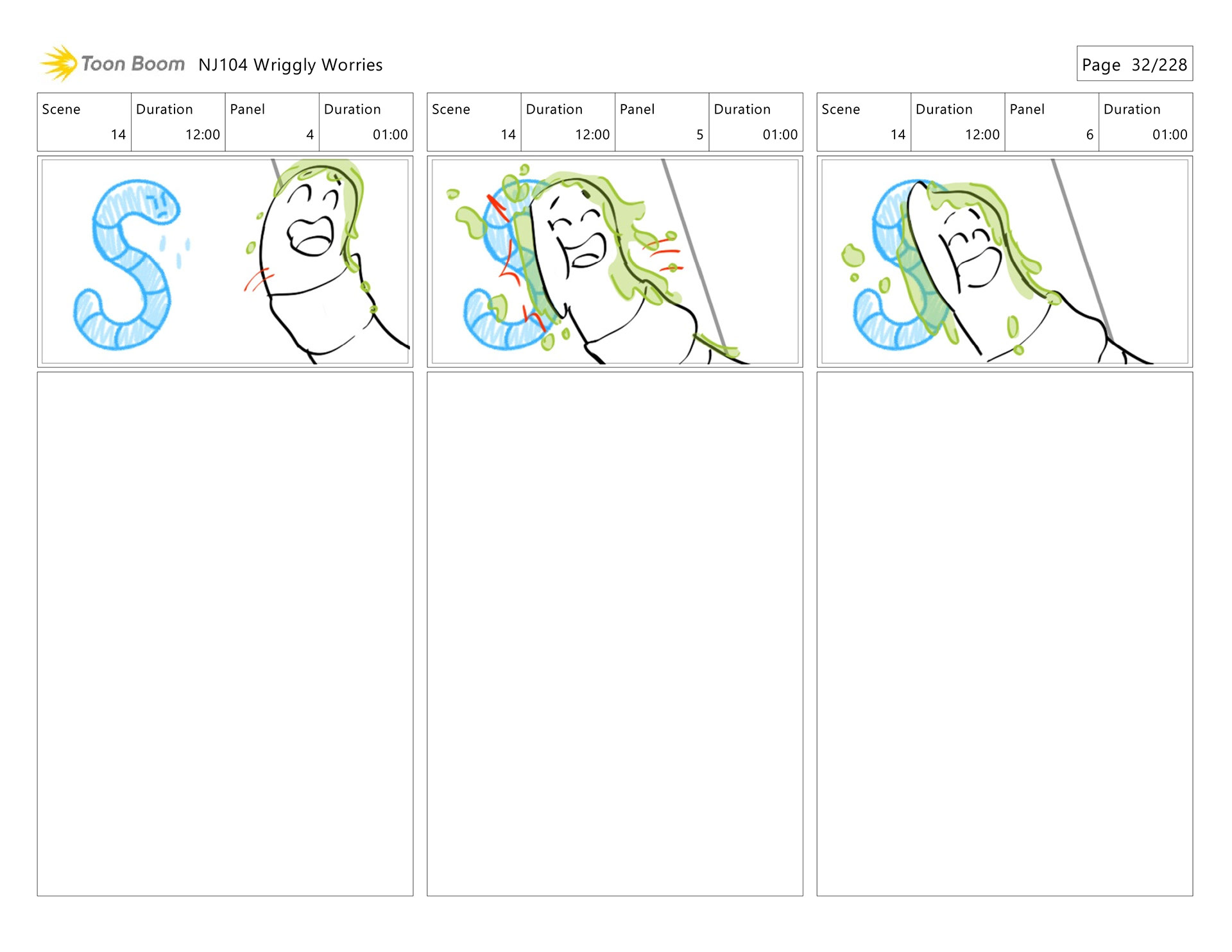 Toon Boom NJ104 Wriggly Worries

Page 32/228

| Scene | Duration | Panel | Duration |
|---|---|---|---|
| 14 | 12:00 | 4 | 01:00 |

| Scene | Duration | Panel | Duration |
|---|---|---|---|
| 14 | 12:00 | 5 | 01:00 |

| Scene | Duration | Panel | Duration |
|---|---|---|---|
| 14 | 12:00 | 6 | 01:00 |