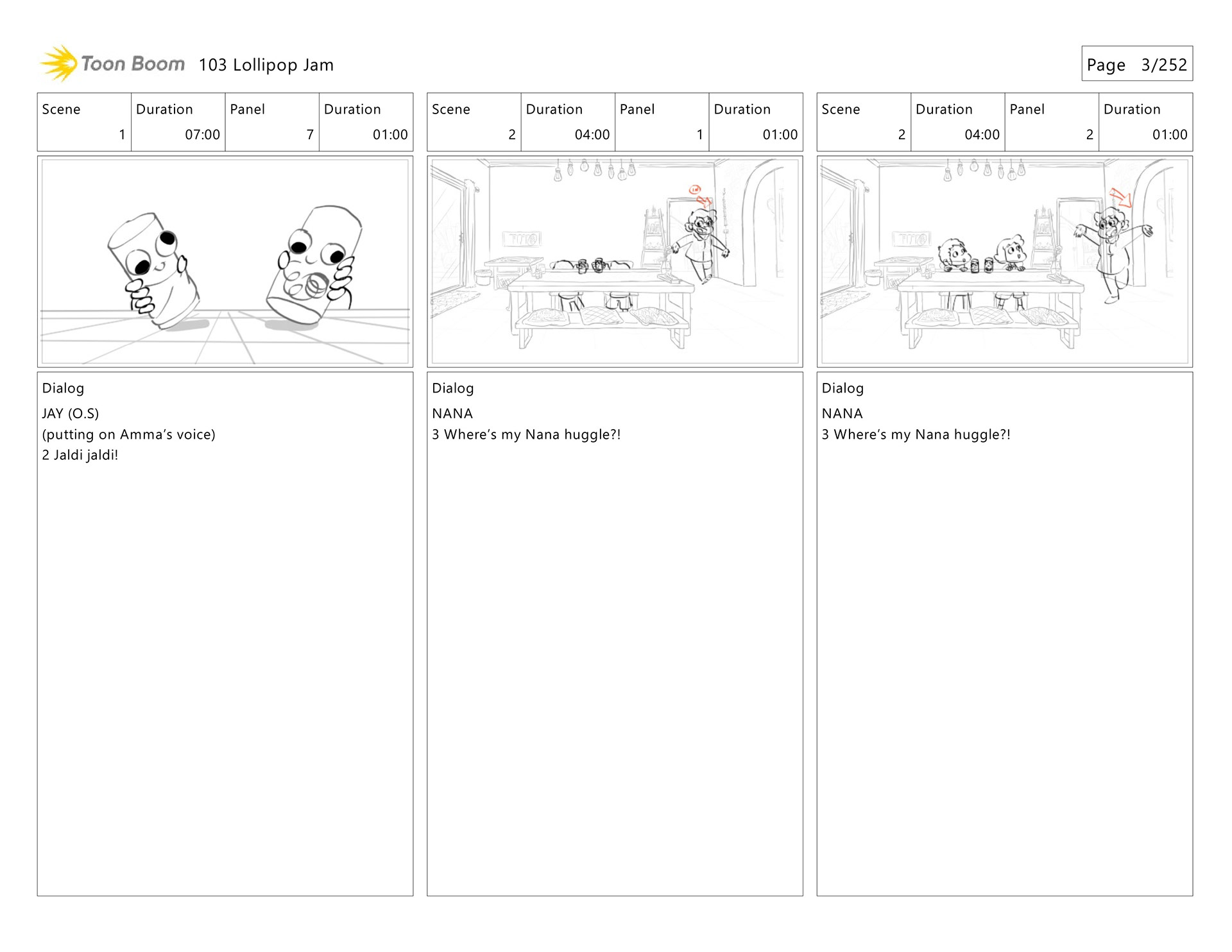 Toon Boom 103 Lollipop Jam

Page 3/252

| Scene | Duration | Panel | Duration |
|---|---|---|---|
| 1 | 07:00 | 7 | 01:00 |

Dialog
JAY (O.S)
(putting on Amma's voice)
2 Jaldi jaldi!

| Scene | Duration | Panel | Duration |
|---|---|---|---|
| 2 | 04:00 | 1 | 01:00 |

Dialog
NANA
3 Where's my Nana huggle?!

| Scene | Duration | Panel | Duration |
|---|---|---|---|
| 2 | 04:00 | 2 | 01:00 |

Dialog
NANA
3 Where's my Nana huggle?!