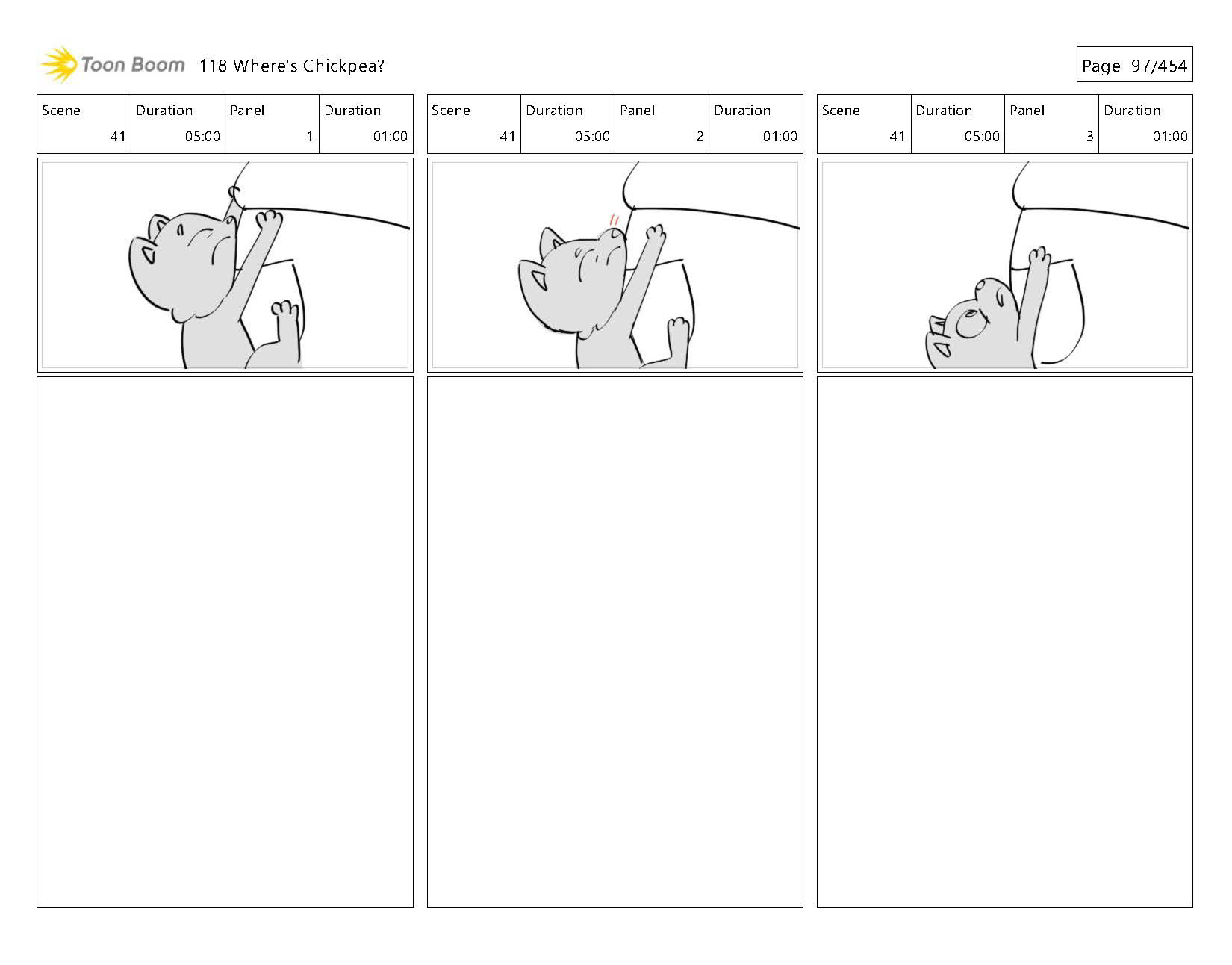 Toon Boom 118 Where's Chickpea?

Page 97/454

| Scene | Duration | Panel | Duration |
|---|---|---|---|
| 41 | 05:00 | 1 | 01:00 |

| Scene | Duration | Panel | Duration |
|---|---|---|---|
| 41 | 05:00 | 2 | 01:00 |

| Scene | Duration | Panel | Duration |
|---|---|---|---|
| 41 | 05:00 | 3 | 01:00 |