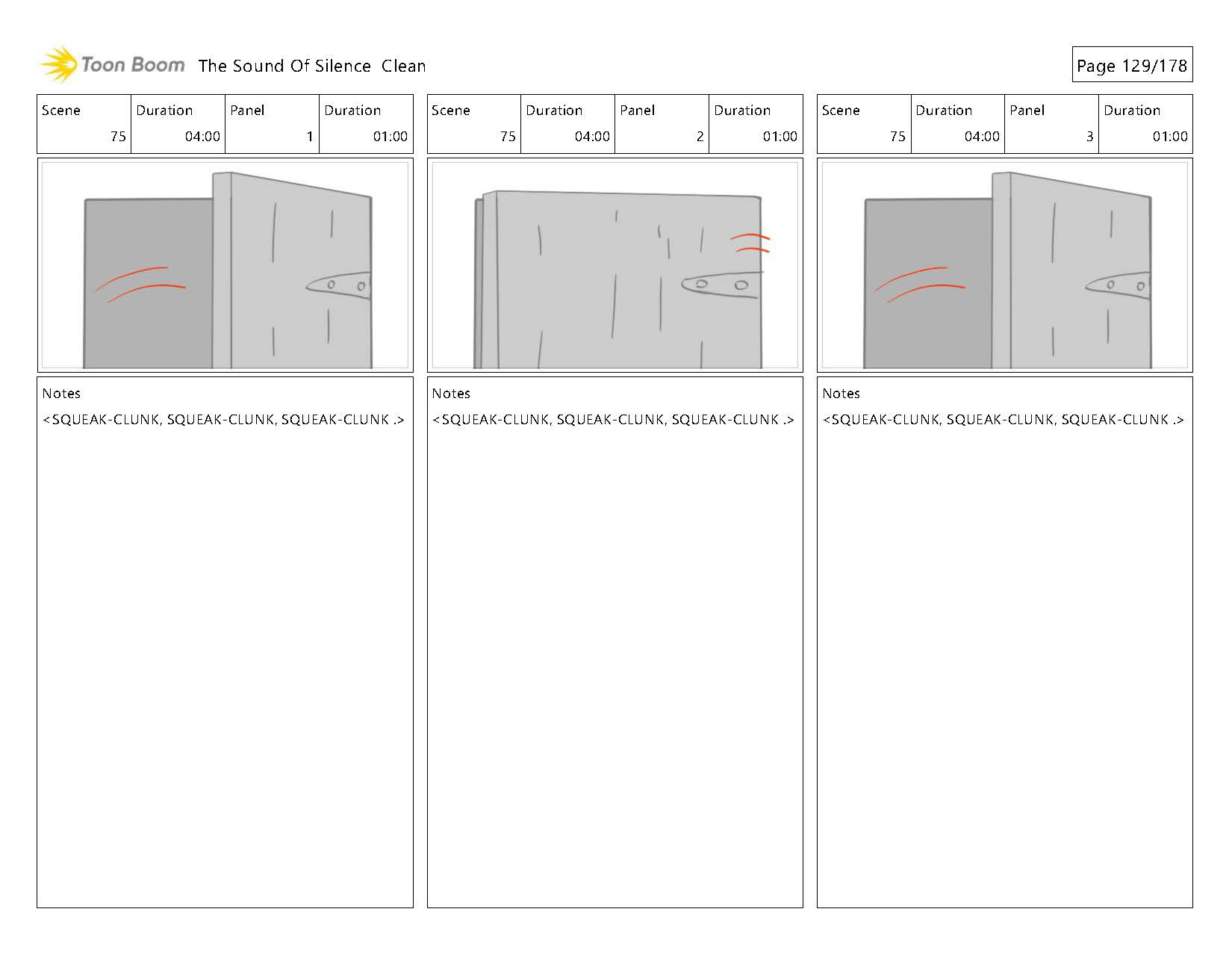 Toon Boom The Sound Of Silence Clean

Page 129/178

| Scene | Duration | Panel | Duration |
|---|---|---|---|
| 75 | 04:00 | 1 | 01:00 |

Notes
<SQUEAK-CLUNK, SQUEAK-CLUNK, SQUEAK-CLUNK .>

| Scene | Duration | Panel | Duration |
|---|---|---|---|
| 75 | 04:00 | 2 | 01:00 |

Notes
<SQUEAK-CLUNK, SQUEAK-CLUNK, SQUEAK-CLUNK .>

| Scene | Duration | Panel | Duration |
|---|---|---|---|
| 75 | 04:00 | 3 | 01:00 |

Notes
<SQUEAK-CLUNK, SQUEAK-CLUNK, SQUEAK-CLUNK .>