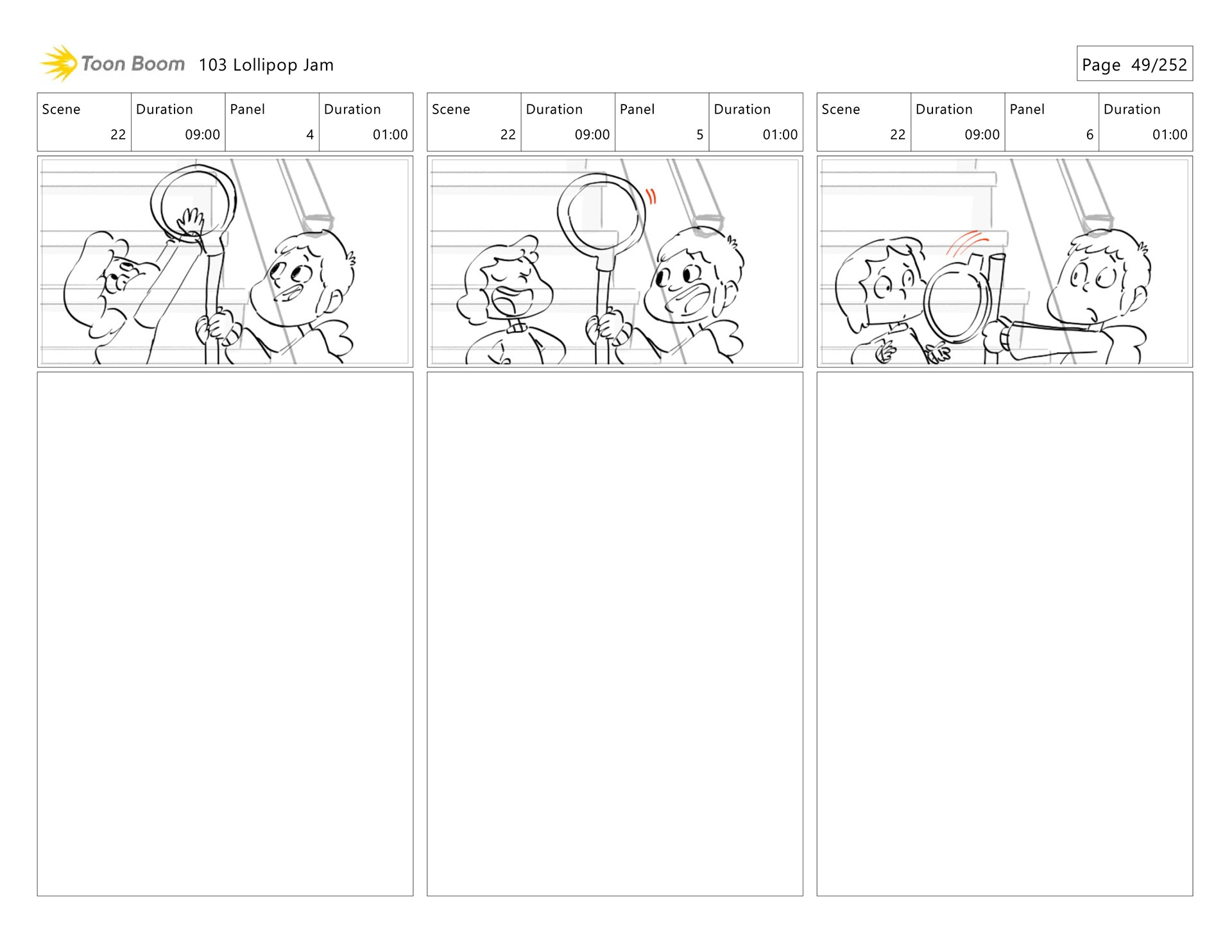 Toon Boom 103 Lollipop Jam

Page 49/252

| Scene | Duration | Panel | Duration |
|---|---|---|---|
| 22 | 09:00 | 4 | 01:00 |

| Scene | Duration | Panel | Duration |
|---|---|---|---|
| 22 | 09:00 | 5 | 01:00 |

| Scene | Duration | Panel | Duration |
|---|---|---|---|
| 22 | 09:00 | 6 | 01:00 |