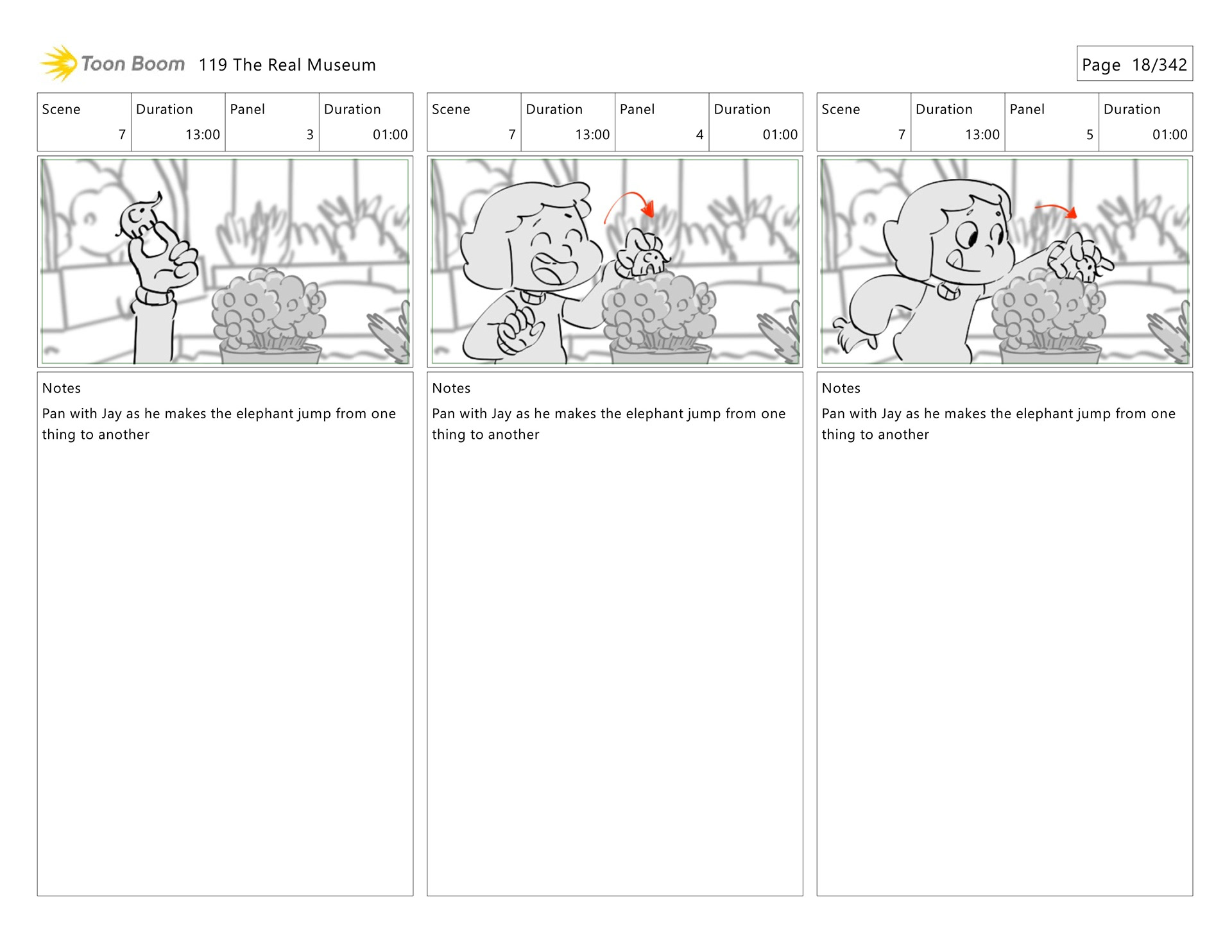 Toon Boom 119 The Real Museum

Page 18/342

| Scene | Duration | Panel | Duration |
|---|---|---|---|
| 7 | 13:00 | 3 | 01:00 |

Notes
Pan with Jay as he makes the elephant jump from one thing to another

| Scene | Duration | Panel | Duration |
|---|---|---|---|
| 7 | 13:00 | 4 | 01:00 |

Notes
Pan with Jay as he makes the elephant jump from one thing to another

| Scene | Duration | Panel | Duration |
|---|---|---|---|
| 7 | 13:00 | 5 | 01:00 |

Notes
Pan with Jay as he makes the elephant jump from one thing to another