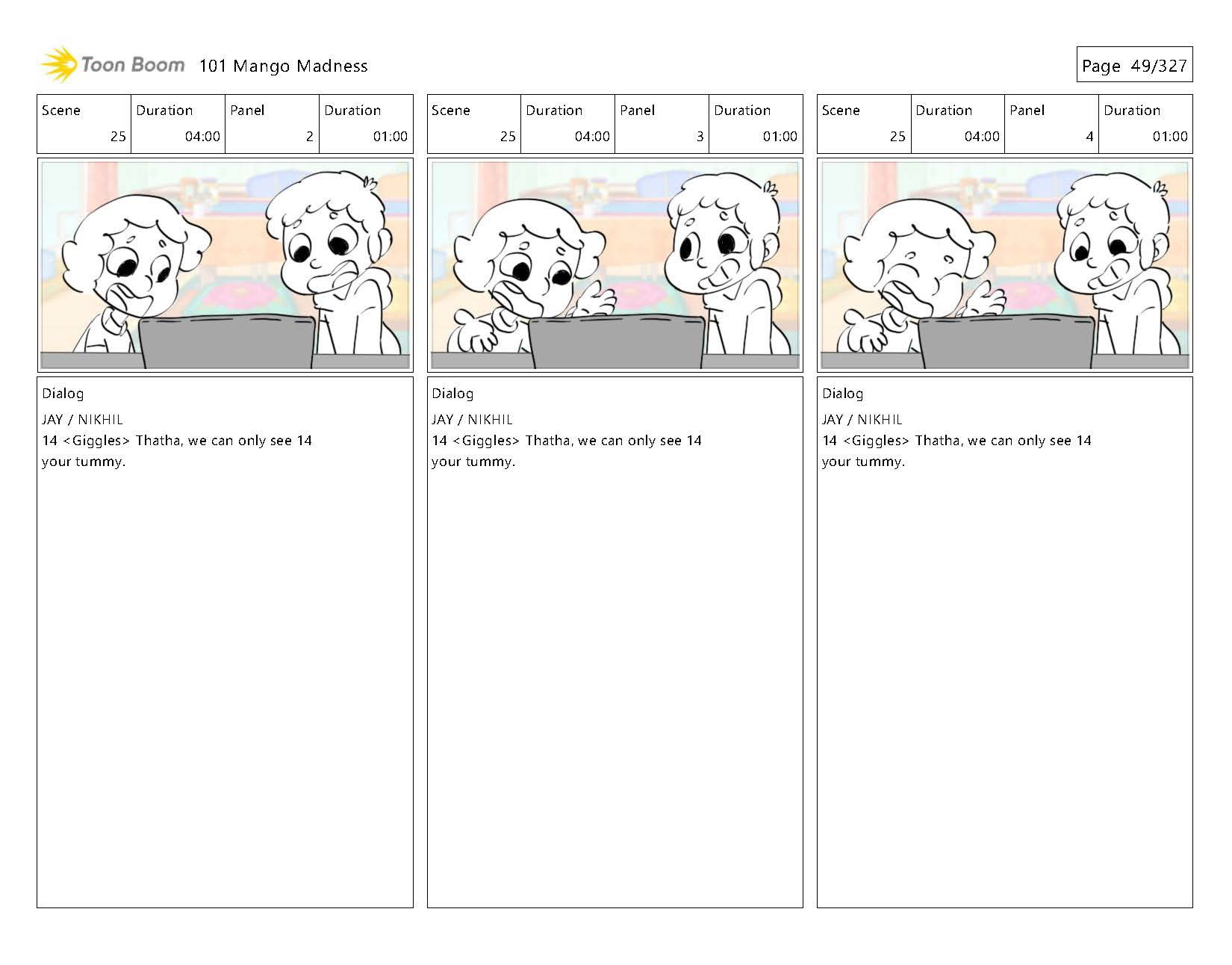 Toon Boom 101 Mango Madness

Page 49/327

| Scene | Duration | Panel | Duration |
|---|---|---|---|
| 25 | 04:00 | 2 | 01:00 |

Dialog
JAY / NIKHIL
14 <Giggles> Thatha, we can only see 14 your tummy.

| Scene | Duration | Panel | Duration |
|---|---|---|---|
| 25 | 04:00 | 3 | 01:00 |

Dialog
JAY / NIKHIL
14 <Giggles> Thatha, we can only see 14 your tummy.

| Scene | Duration | Panel | Duration |
|---|---|---|---|
| 25 | 04:00 | 4 | 01:00 |

Dialog
JAY / NIKHIL
14 <Giggles> Thatha, we can only see 14 your tummy.