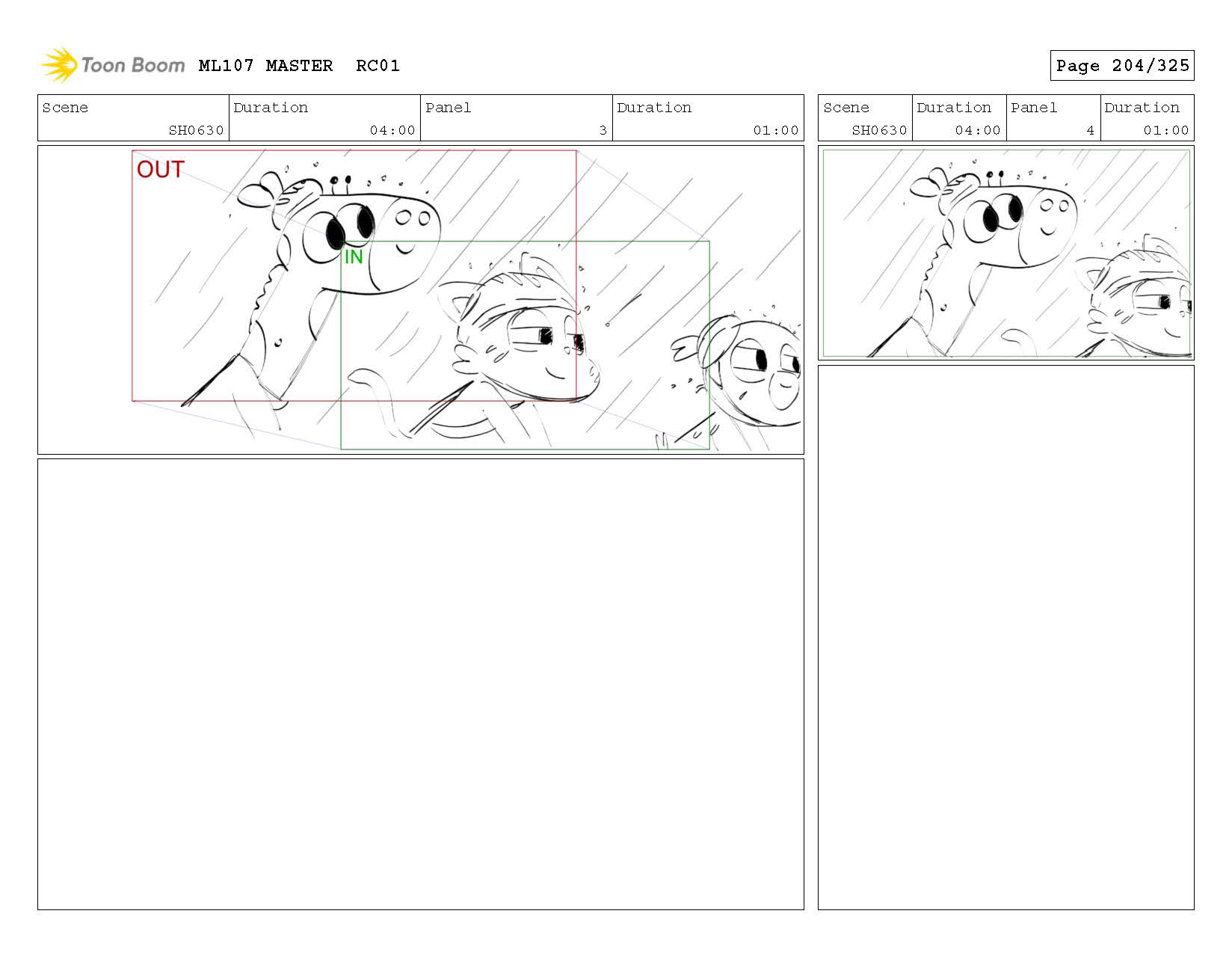 Toon Boom ML107 MASTER RC01

Page 204/325

| Scene | Duration | Panel | Duration |
|---|---|---|---|
| SH0630 | 04:00 | 3 | 01:00 |

OUT

IN

| Scene | Duration | Panel | Duration |
|---|---|---|---|
| SH0630 | 04:00 | 4 | 01:00 |