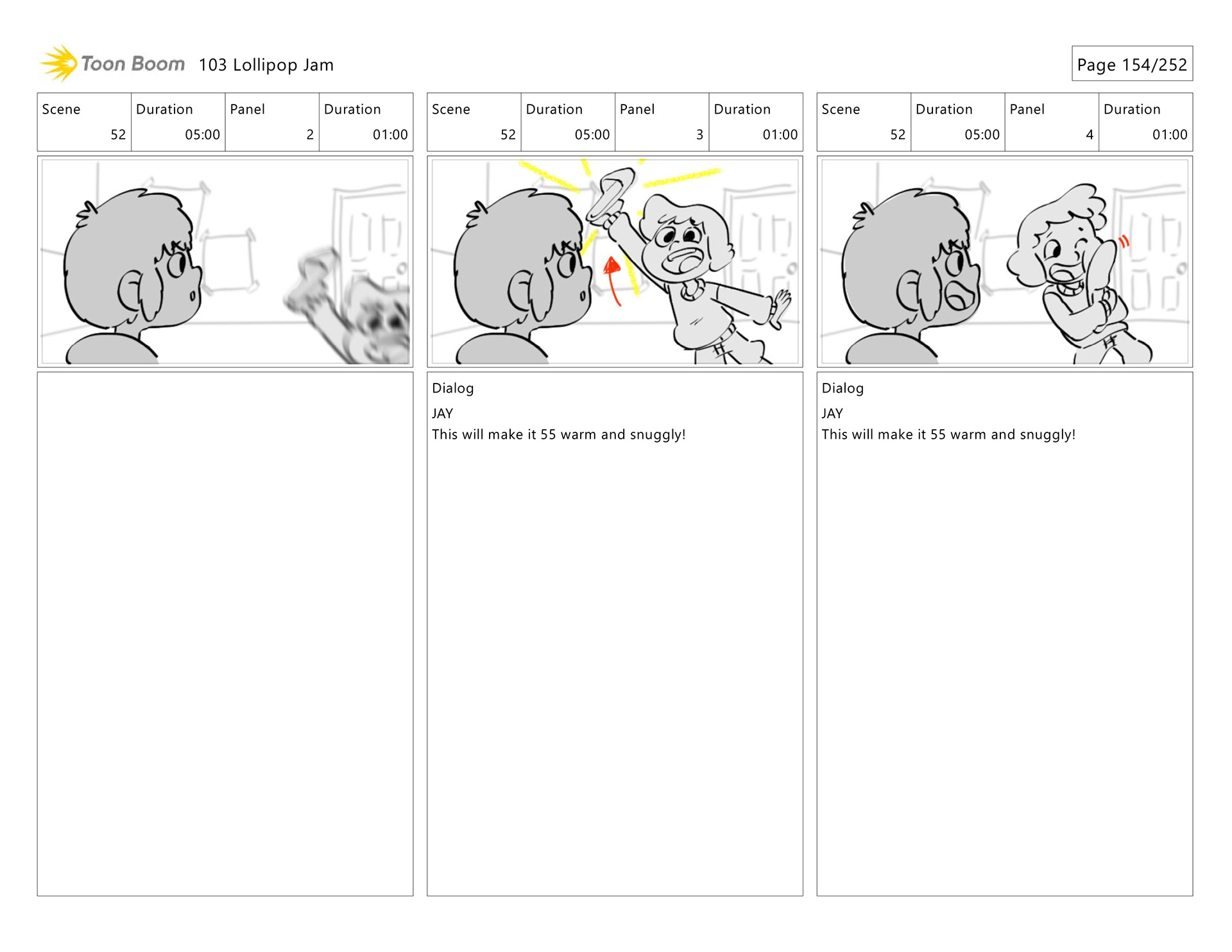 Toon Boom 103 Lollipop Jam

Page 154/252

| Scene | Duration | Panel | Duration |
|---|---|---|---|
| 52 | 05:00 | 2 | 01:00 |

| Scene | Duration | Panel | Duration |
|---|---|---|---|
| 52 | 05:00 | 3 | 01:00 |

Dialog
JAY
This will make it 55 warm and snuggly!

| Scene | Duration | Panel | Duration |
|---|---|---|---|
| 52 | 05:00 | 4 | 01:00 |

Dialog
JAY
This will make it 55 warm and snuggly!