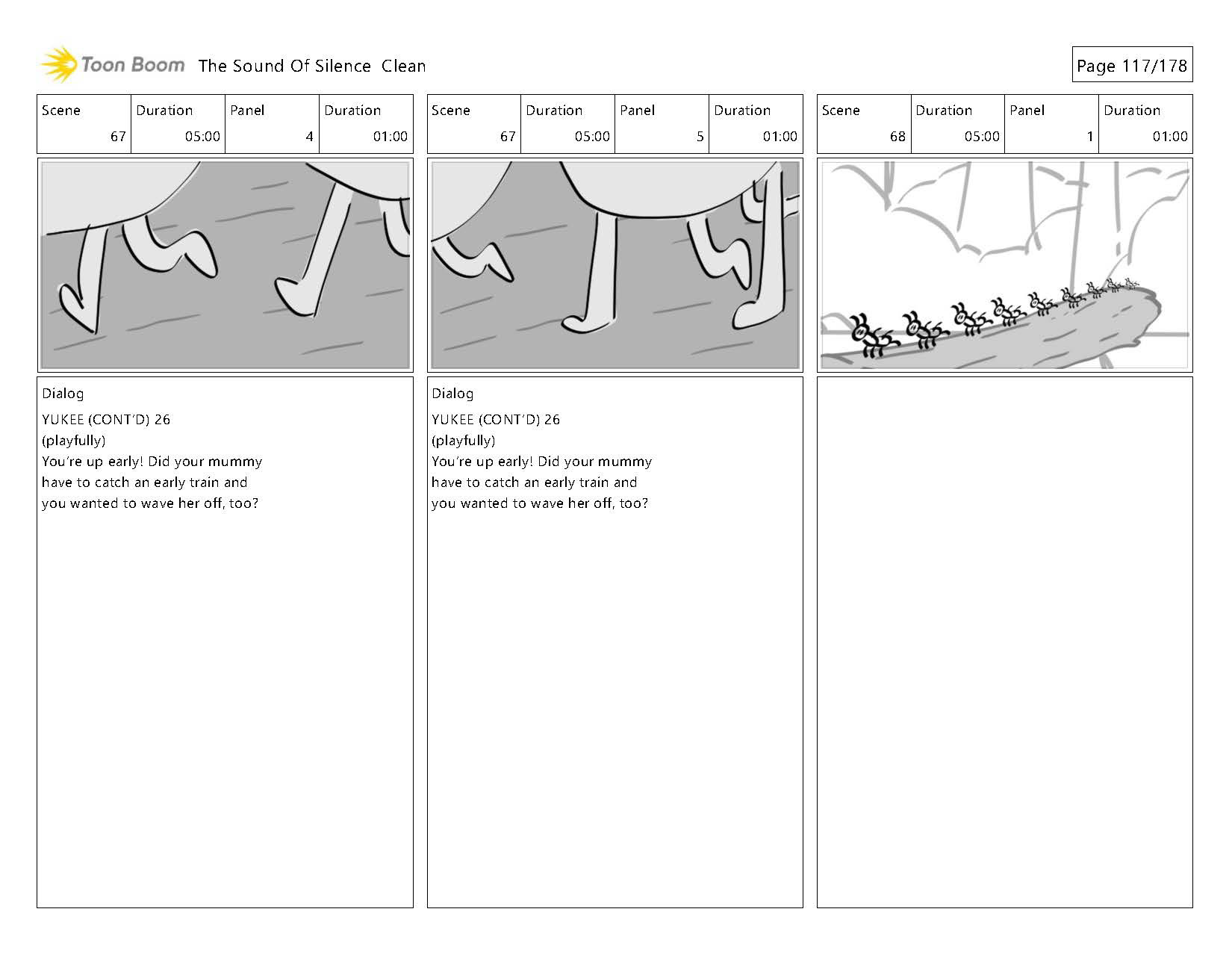 Toon Boom The Sound Of Silence Clean

Page 117/178

| Scene | Duration | Panel | Duration |
|---|---|---|---|
| 67 | 05:00 | 4 | 01:00 |

Dialog
YUKEE (CONT'D) 26
(playfully)
You're up early! Did your mummy have to catch an early train and you wanted to wave her off, too?

| Scene | Duration | Panel | Duration |
|---|---|---|---|
| 67 | 05:00 | 5 | 01:00 |

Dialog
YUKEE (CONT'D) 26
(playfully)
You're up early! Did your mummy have to catch an early train and you wanted to wave her off, too?

| Scene | Duration | Panel | Duration |
|---|---|---|---|
| 68 | 05:00 | 1 | 01:00 |