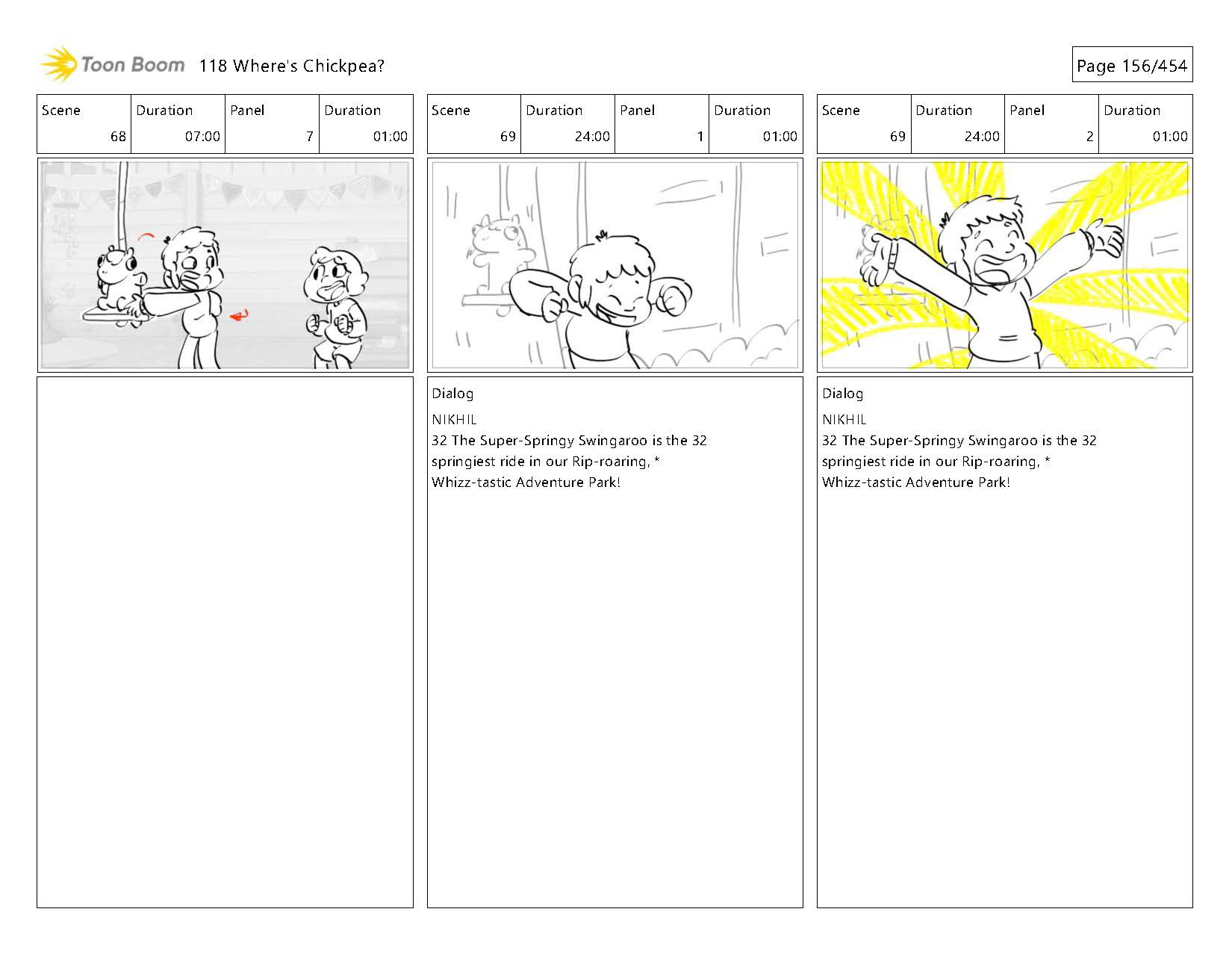 Toon Boom 118 Where's Chickpea?

Page 156/454

| Scene | Duration | Panel | Duration |
|---|---|---|---|
| 68 | 07:00 | 7 | 01:00 |

| Scene | Duration | Panel | Duration |
|---|---|---|---|
| 69 | 24:00 | 1 | 01:00 |

Dialog
NIKHIL
32 The Super-Springy Swingaroo is the 32 springiest ride in our Rip-roaring, * Whizz-tastic Adventure Park!

| Scene | Duration | Panel | Duration |
|---|---|---|---|
| 69 | 24:00 | 2 | 01:00 |

Dialog
NIKHIL
32 The Super-Springy Swingaroo is the 32 springiest ride in our Rip-roaring, * Whizz-tastic Adventure Park!