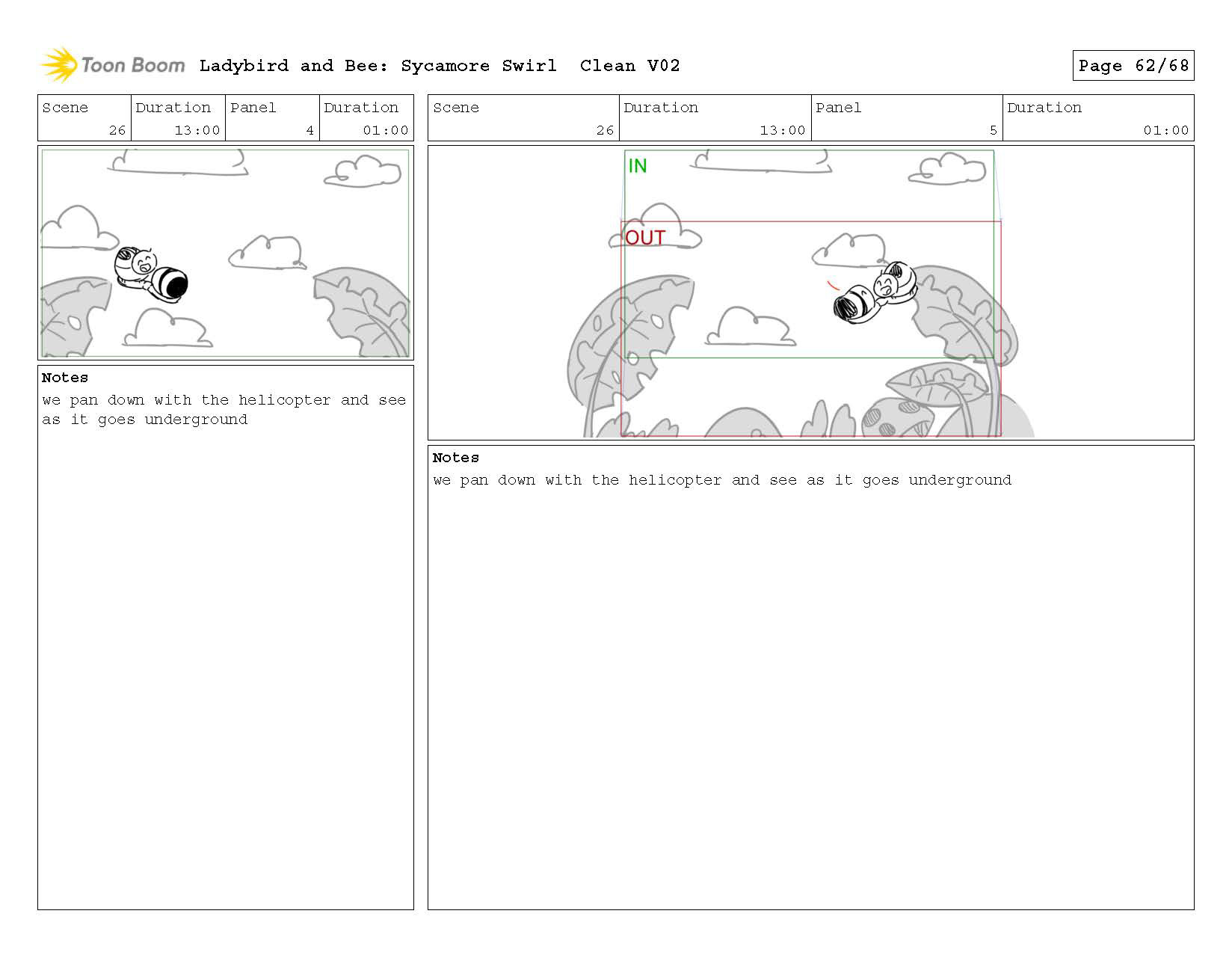 Toon Boom Ladybird and Bee: Sycamore Swirl Clean V02

Page 62/68

| Scene | Duration | Panel | Duration |
|---|---|---|---|
| 26 | 13:00 | 4 | 01:00 |

Notes
we pan down with the helicopter and see as it goes underground

| Scene | Duration | Panel | Duration |
|---|---|---|---|
| 26 | 13:00 | 5 | 01:00 |

IN

OUT

Notes
we pan down with the helicopter and see as it goes underground