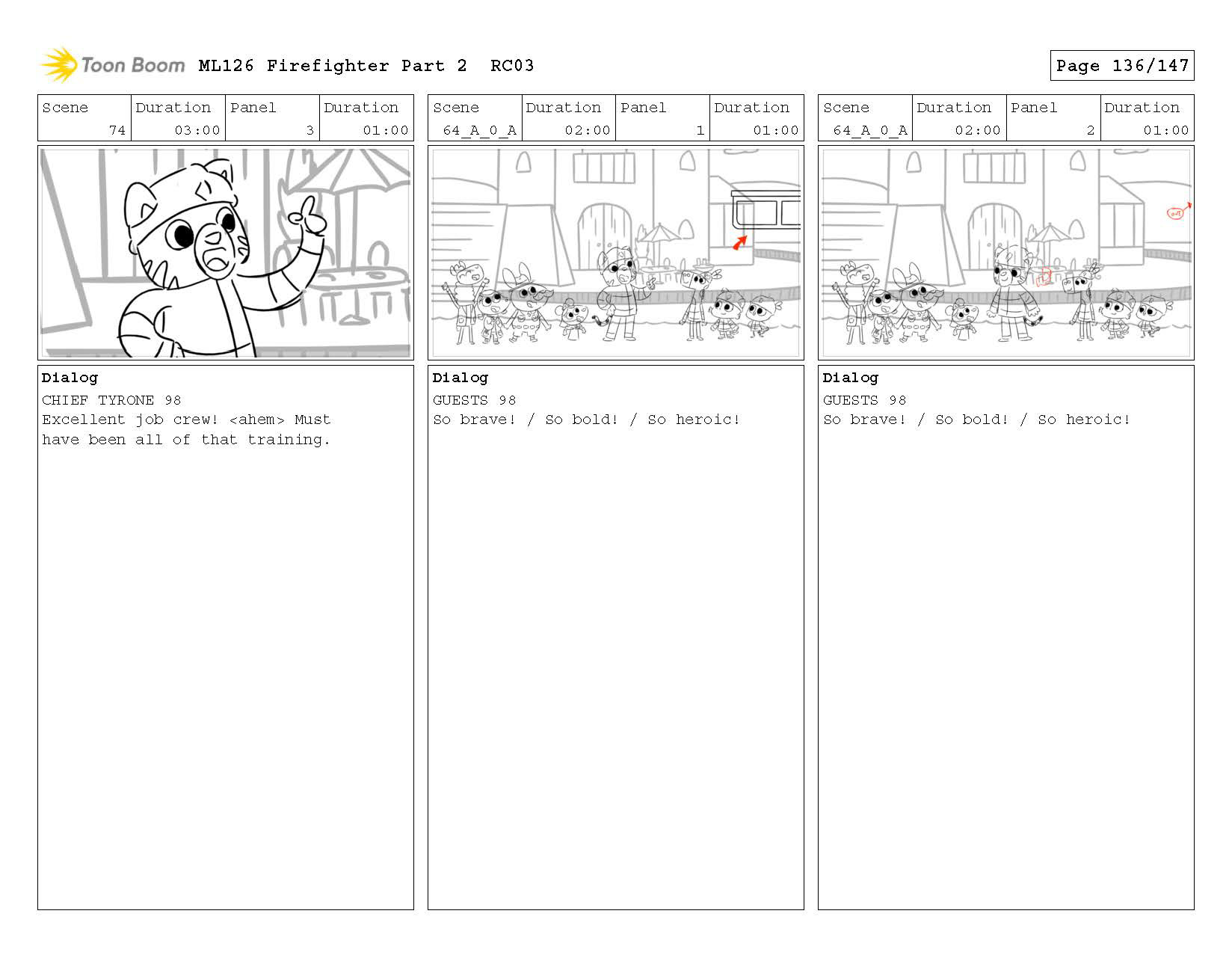 Toon Boom ML126 Firefighter Part 2 RC03

Page 136/147

| Scene | Duration | Panel | Duration |
|---|---|---|---|
| 74 | 03:00 | 3 | 01:00 |

Dialog
CHIEF TYRONE 98
Excellent job crew! <ahem> Must have been all of that training.

| Scene | Duration | Panel | Duration |
|---|---|---|---|
| 64_A_0_A | 02:00 | 1 | 01:00 |

Dialog
GUESTS 98
So brave! / So bold! / So heroic!

| Scene | Duration | Panel | Duration |
|---|---|---|---|
| 64_A_0_A | 02:00 | 2 | 01:00 |

Dialog
GUESTS 98
So brave! / So bold! / So heroic!