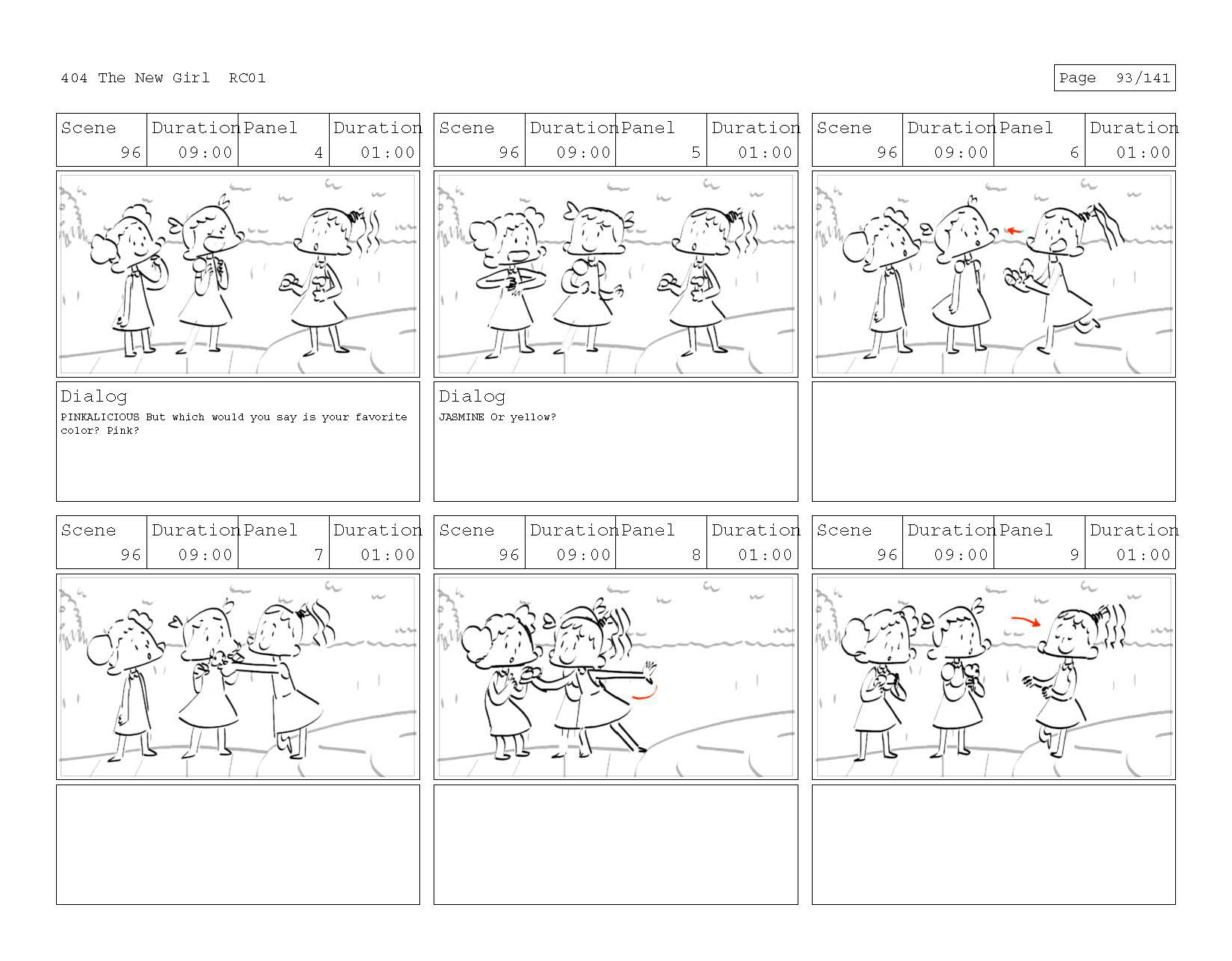 404 The New Girl RC01

Page 93/141

| Scene | Duration | Panel | Duration |
|---|---|---|---|
| 96 | 09:00 | 4 | 01:00 |

Dialog
PINKALICIOUS But which would you say is your favorite color? Pink?

| Scene | Duration | Panel | Duration |
|---|---|---|---|
| 96 | 09:00 | 5 | 01:00 |

Dialog
JASMINE Or yellow?

| Scene | Duration | Panel | Duration |
|---|---|---|---|
| 96 | 09:00 | 6 | 01:00 |

| Scene | Duration | Panel | Duration |
|---|---|---|---|
| 96 | 09:00 | 7 | 01:00 |

| Scene | Duration | Panel | Duration |
|---|---|---|---|
| 96 | 09:00 | 8 | 01:00 |

| Scene | Duration | Panel | Duration |
|---|---|---|---|
| 96 | 09:00 | 9 | 01:00 |