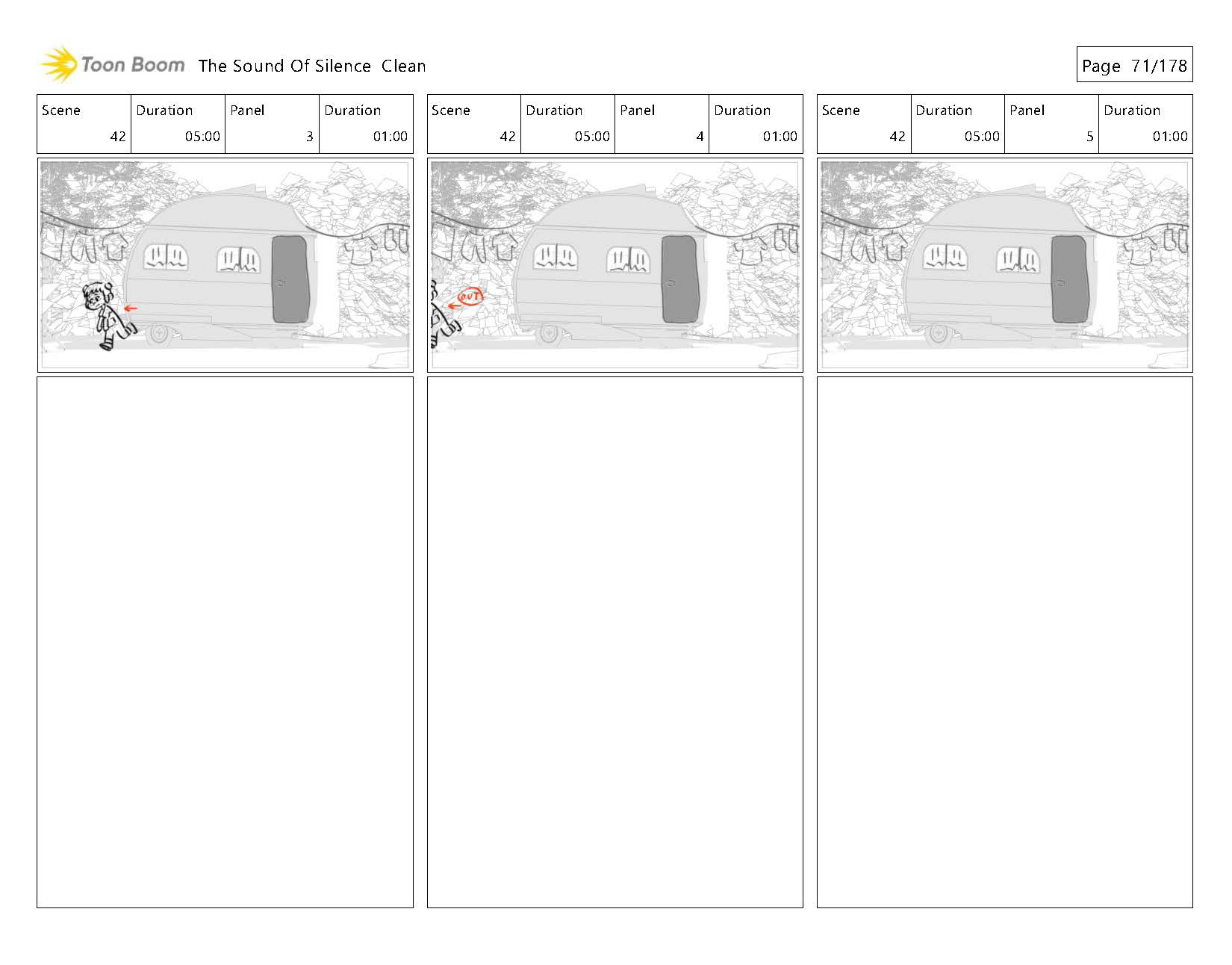 Toon Boom The Sound Of Silence Clean

Page 71/178

| Scene | Duration | Panel | Duration |
|---|---|---|---|
| 42 | 05:00 | 3 | 01:00 |

| Scene | Duration | Panel | Duration |
|---|---|---|---|
| 42 | 05:00 | 4 | 01:00 |

OUT

| Scene | Duration | Panel | Duration |
|---|---|---|---|
| 42 | 05:00 | 5 | 01:00 |