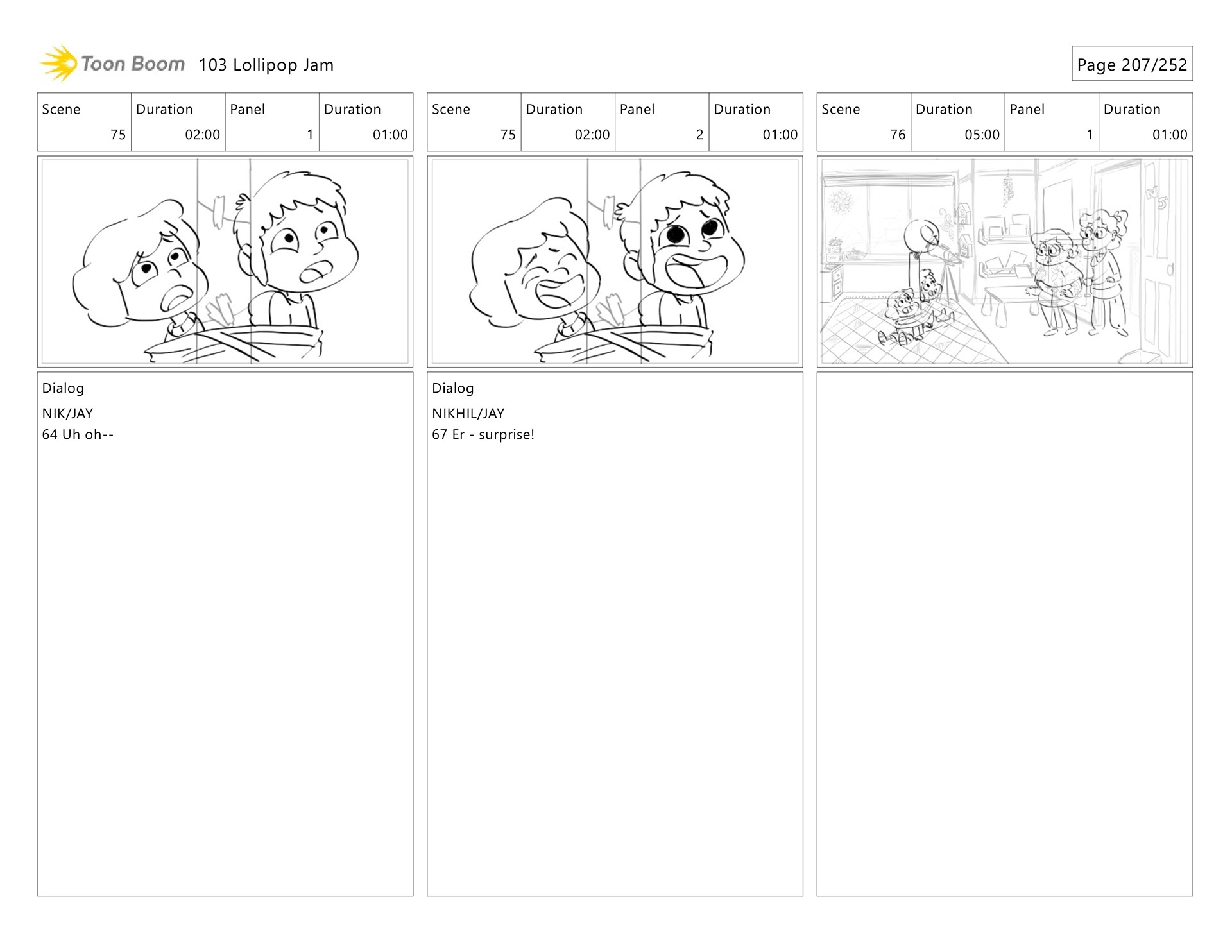 Toon Boom 103 Lollipop Jam

Page 207/252

| Scene | Duration | Panel | Duration |
|---|---|---|---|
| 75 | 02:00 | 1 | 01:00 |

Dialog
NIK/JAY
64 Uh oh--

| Scene | Duration | Panel | Duration |
|---|---|---|---|
| 75 | 02:00 | 2 | 01:00 |

Dialog
NIKHIL/JAY
67 Er - surprise!

| Scene | Duration | Panel | Duration |
|---|---|---|---|
| 76 | 05:00 | 1 | 01:00 |