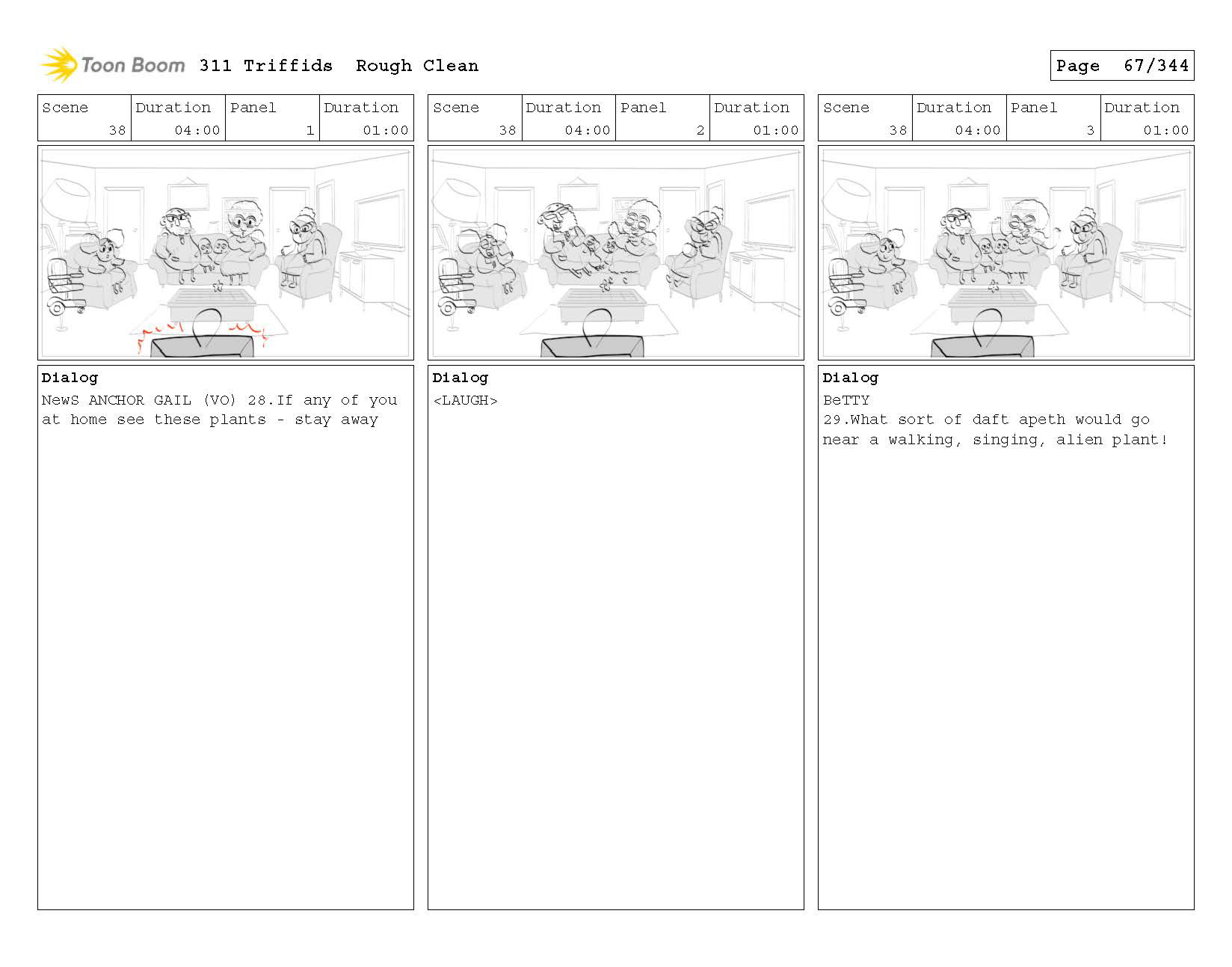 Toon Boom 311 Triffids Rough Clean

Page 67/344

| Scene | Duration | Panel | Duration |
|---|---|---|---|
| 38 | 04:00 | 1 | 01:00 |

Dialog
NewS ANCHOR GAIL (VO) 28.If any of you at home see these plants - stay away

| Scene | Duration | Panel | Duration |
|---|---|---|---|
| 38 | 04:00 | 2 | 01:00 |

Dialog
<LAUGH>

| Scene | Duration | Panel | Duration |
|---|---|---|---|
| 38 | 04:00 | 3 | 01:00 |

Dialog
BeTTY
29.What sort of daft apeth would go near a walking, singing, alien plant!