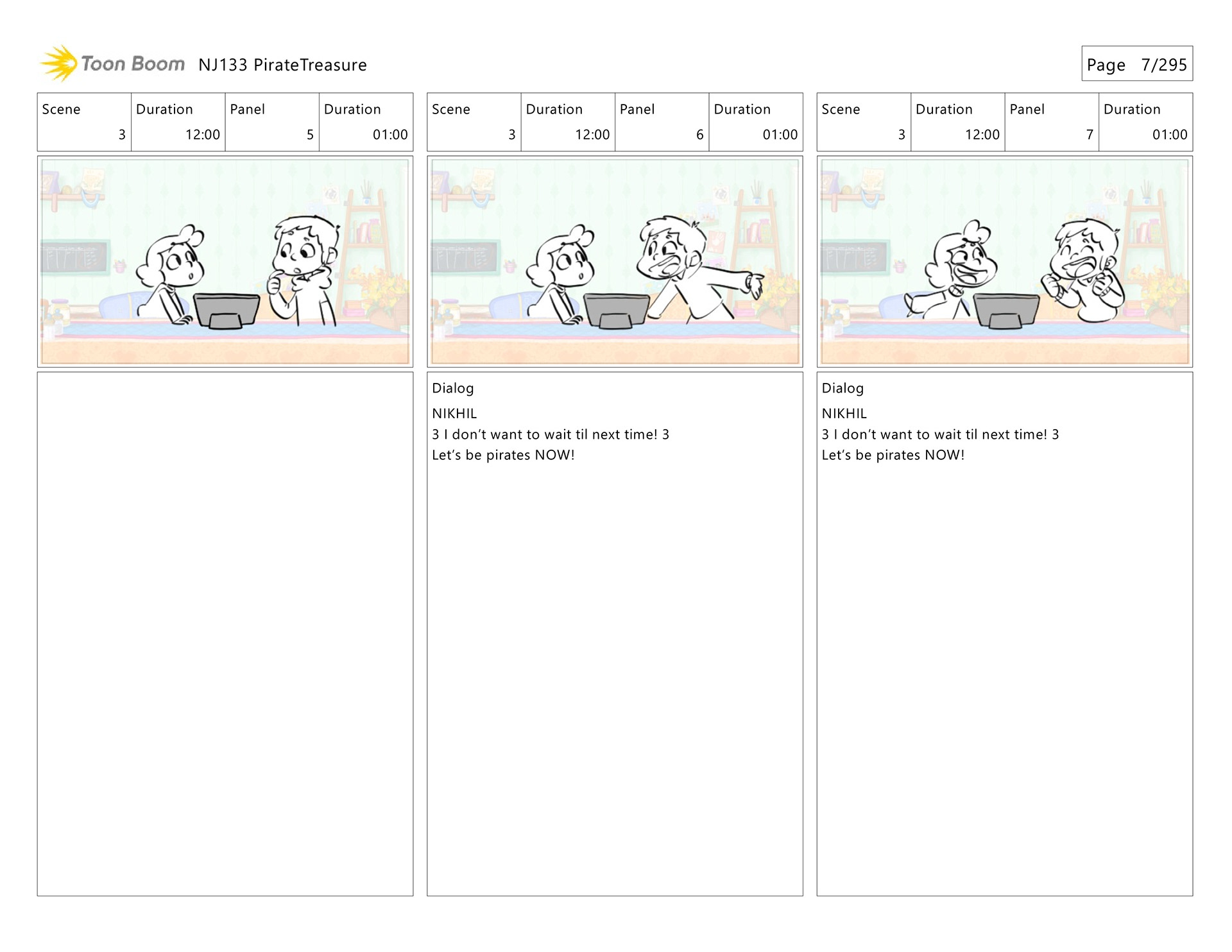 Toon Boom NJ133 PirateTreasure

Page 7/295

| Scene | Duration | Panel | Duration |
|---|---|---|---|
| 3 | 12:00 | 5 | 01:00 |

| Scene | Duration | Panel | Duration |
|---|---|---|---|
| 3 | 12:00 | 6 | 01:00 |

Dialog
NIKHIL
3 I don't want to wait til next time! 3
Let's be pirates NOW!

| Scene | Duration | Panel | Duration |
|---|---|---|---|
| 3 | 12:00 | 7 | 01:00 |

Dialog
NIKHIL
3 I don't want to wait til next time! 3
Let's be pirates NOW!