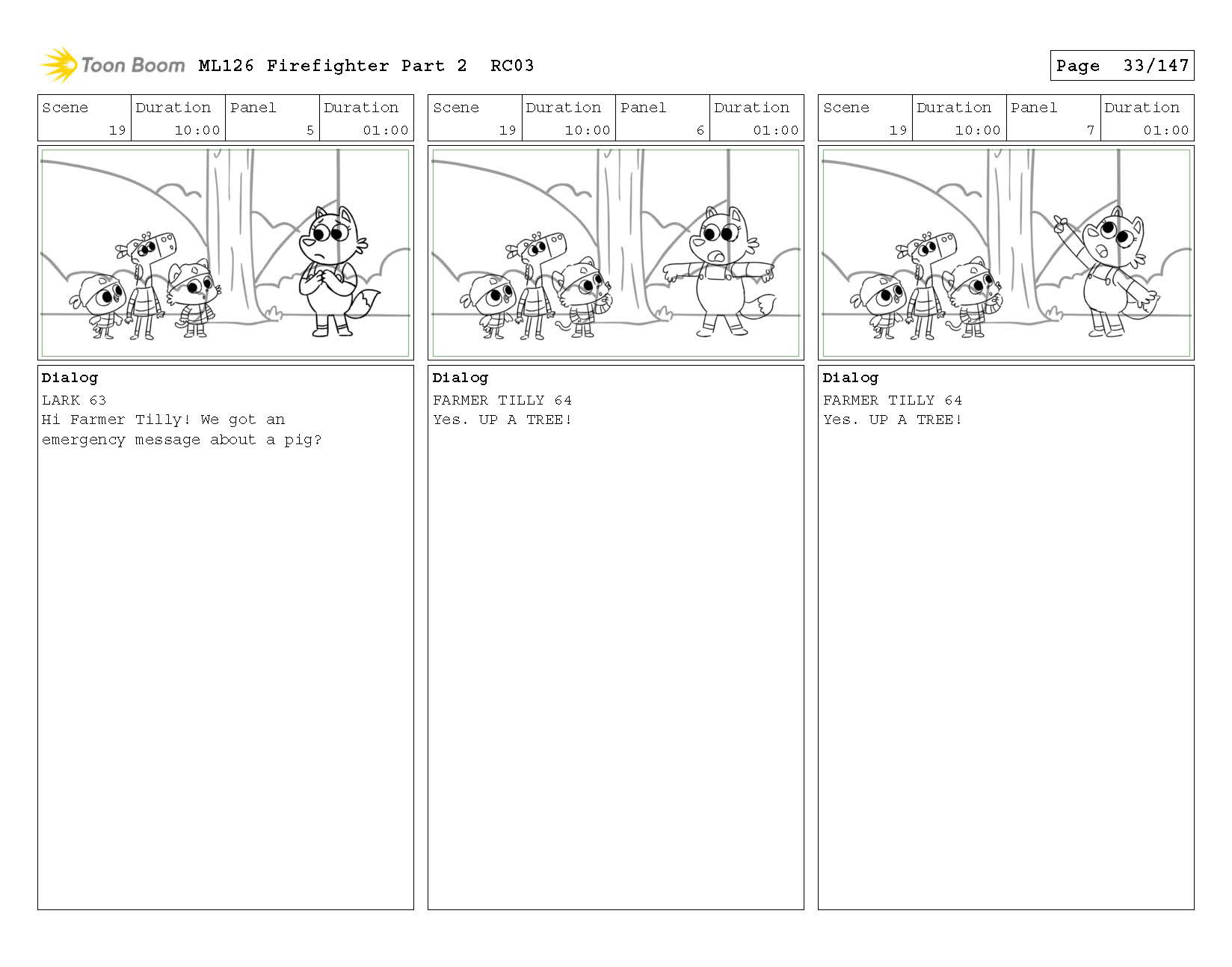 Toon Boom ML126 Firefighter Part 2 RC03

Page 33/147

| Scene | Duration | Panel | Duration |
|---|---|---|---|
| 19 | 10:00 | 5 | 01:00 |

Dialog
LARK 63
Hi Farmer Tilly! We got an emergency message about a pig?

| Scene | Duration | Panel | Duration |
|---|---|---|---|
| 19 | 10:00 | 6 | 01:00 |

Dialog
FARMER TILLY 64
Yes. UP A TREE!

| Scene | Duration | Panel | Duration |
|---|---|---|---|
| 19 | 10:00 | 7 | 01:00 |

Dialog
FARMER TILLY 64
Yes. UP A TREE!