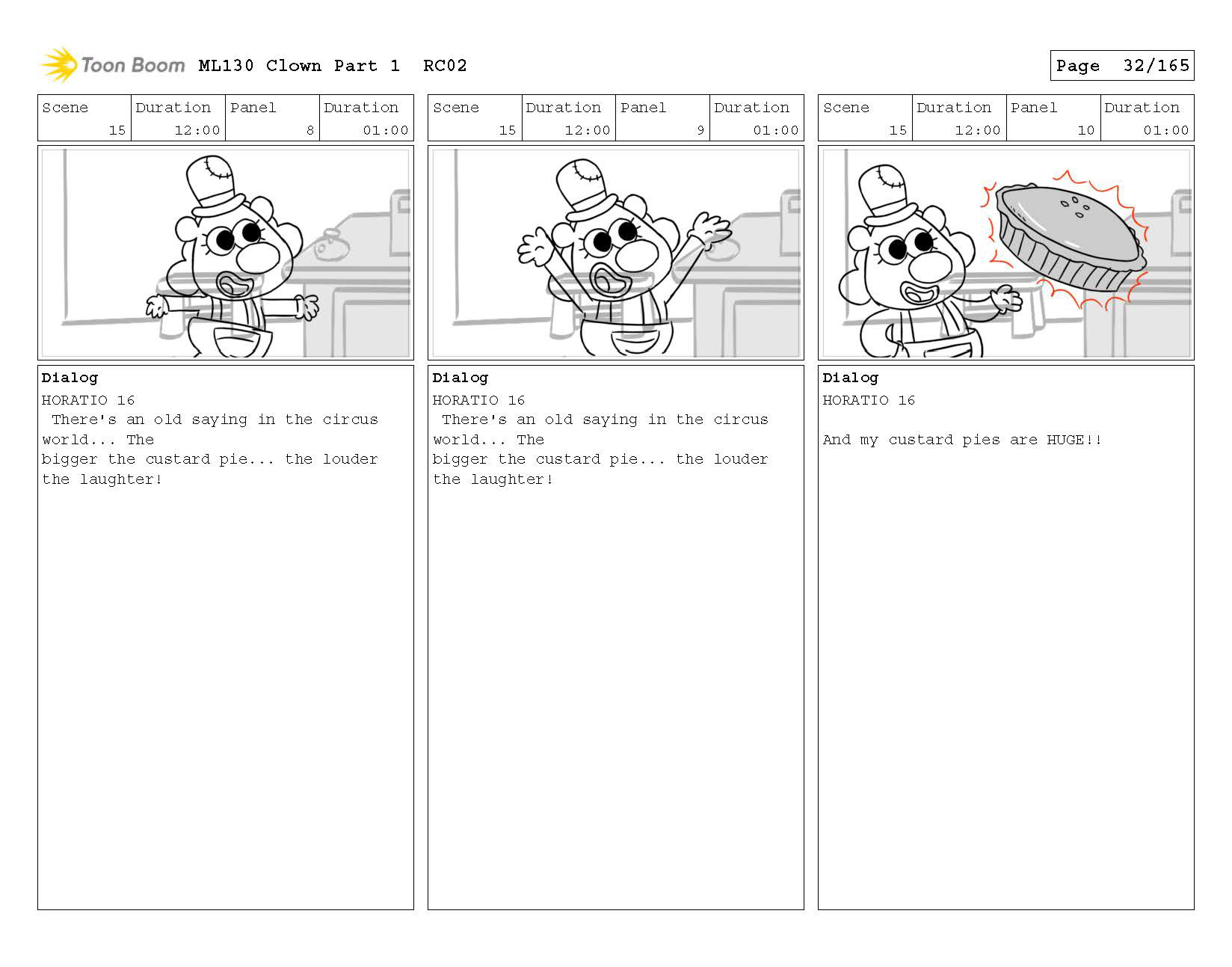 Toon Boom ML130 Clown Part 1 RC02

Page 32/165

| Scene | Duration | Panel | Duration |
|---|---|---|---|
| 15 | 12:00 | 8 | 01:00 |

Dialog
HORATIO 16
There's an old saying in the circus world... The
bigger the custard pie... the louder the laughter!

| Scene | Duration | Panel | Duration |
|---|---|---|---|
| 15 | 12:00 | 9 | 01:00 |

Dialog
HORATIO 16
There's an old saying in the circus world... The
bigger the custard pie... the louder the laughter!

| Scene | Duration | Panel | Duration |
|---|---|---|---|
| 15 | 12:00 | 10 | 01:00 |

Dialog
HORATIO 16

And my custard pies are HUGE!!