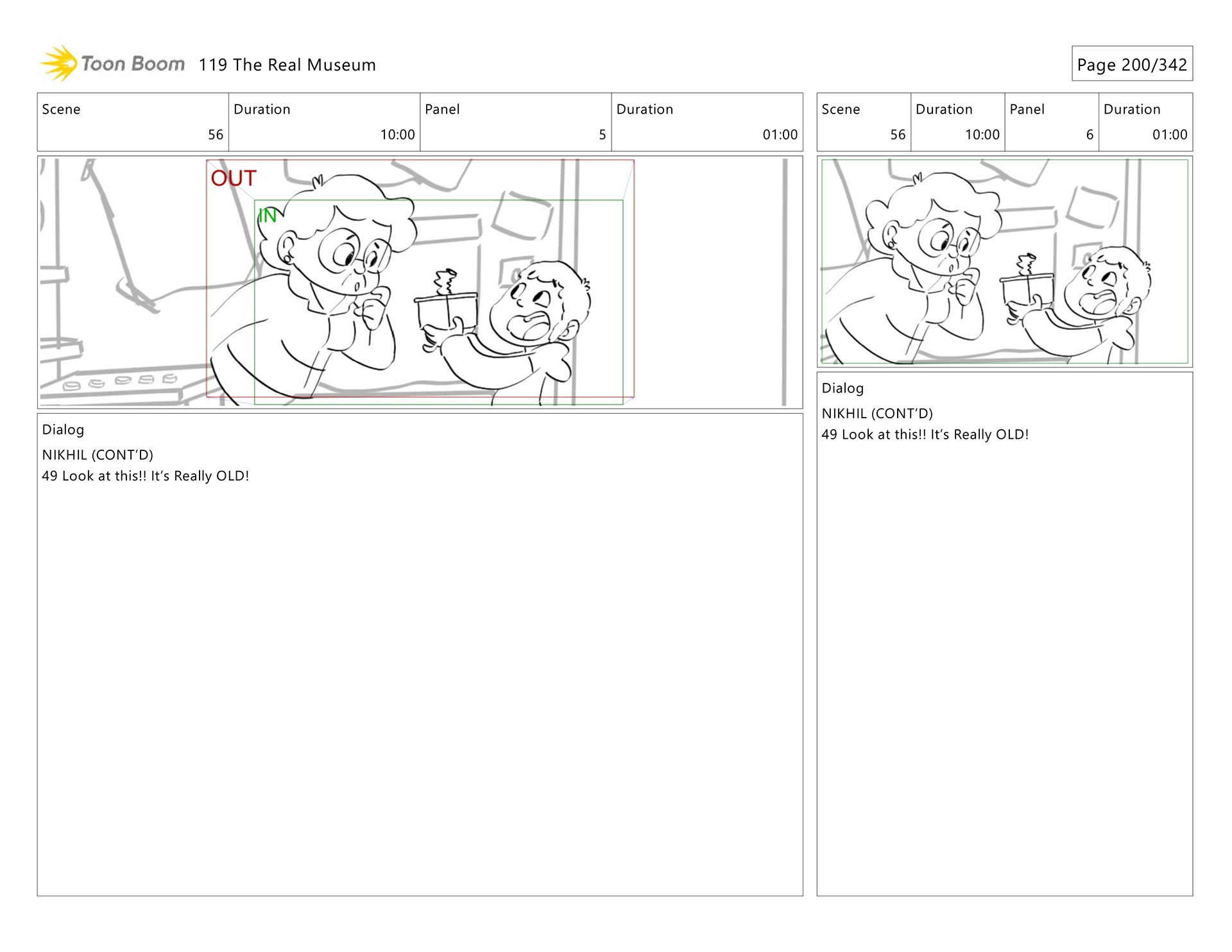 Toon Boom 119 The Real Museum

Page 200/342

| Scene | Duration | Panel | Duration |
|---|---|---|---|
| 56 | 10:00 | 5 | 01:00 |

OUT

IN

Dialog

NIKHIL (CONT'D)
49 Look at this!! It's Really OLD!

| Scene | Duration | Panel | Duration |
|---|---|---|---|
| 56 | 10:00 | 6 | 01:00 |

Dialog

NIKHIL (CONT'D)
49 Look at this!! It's Really OLD!