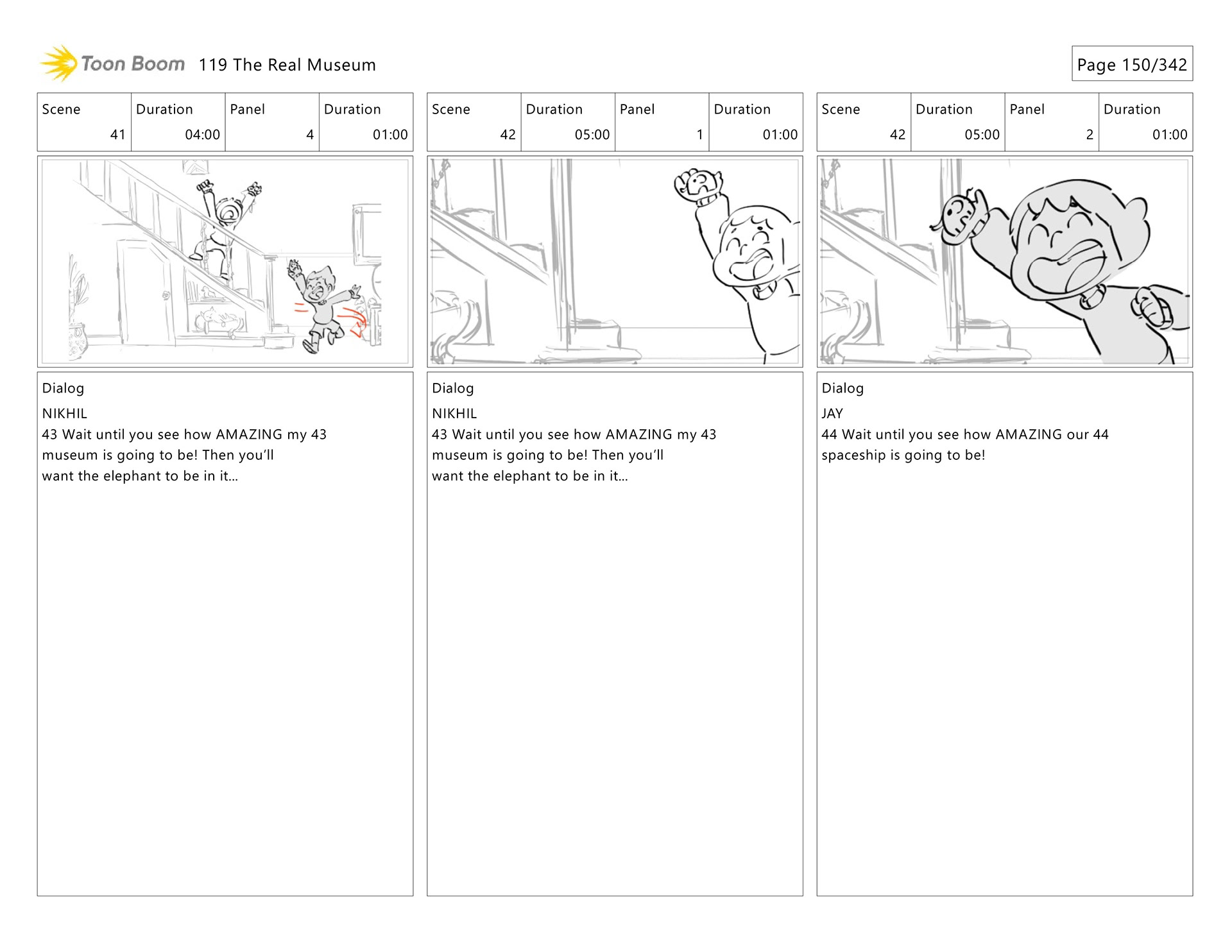 Toon Boom 119 The Real Museum

Page 150/342

| Scene | Duration | Panel | Duration |
|---|---|---|---|
| 41 | 04:00 | 4 | 01:00 |

Dialog
NIKHIL
43 Wait until you see how AMAZING my 43 museum is going to be! Then you'll want the elephant to be in it...

| Scene | Duration | Panel | Duration |
|---|---|---|---|
| 42 | 05:00 | 1 | 01:00 |

Dialog
NIKHIL
43 Wait until you see how AMAZING my 43 museum is going to be! Then you'll want the elephant to be in it...

| Scene | Duration | Panel | Duration |
|---|---|---|---|
| 42 | 05:00 | 2 | 01:00 |

Dialog
JAY
44 Wait until you see how AMAZING our 44 spaceship is going to be!